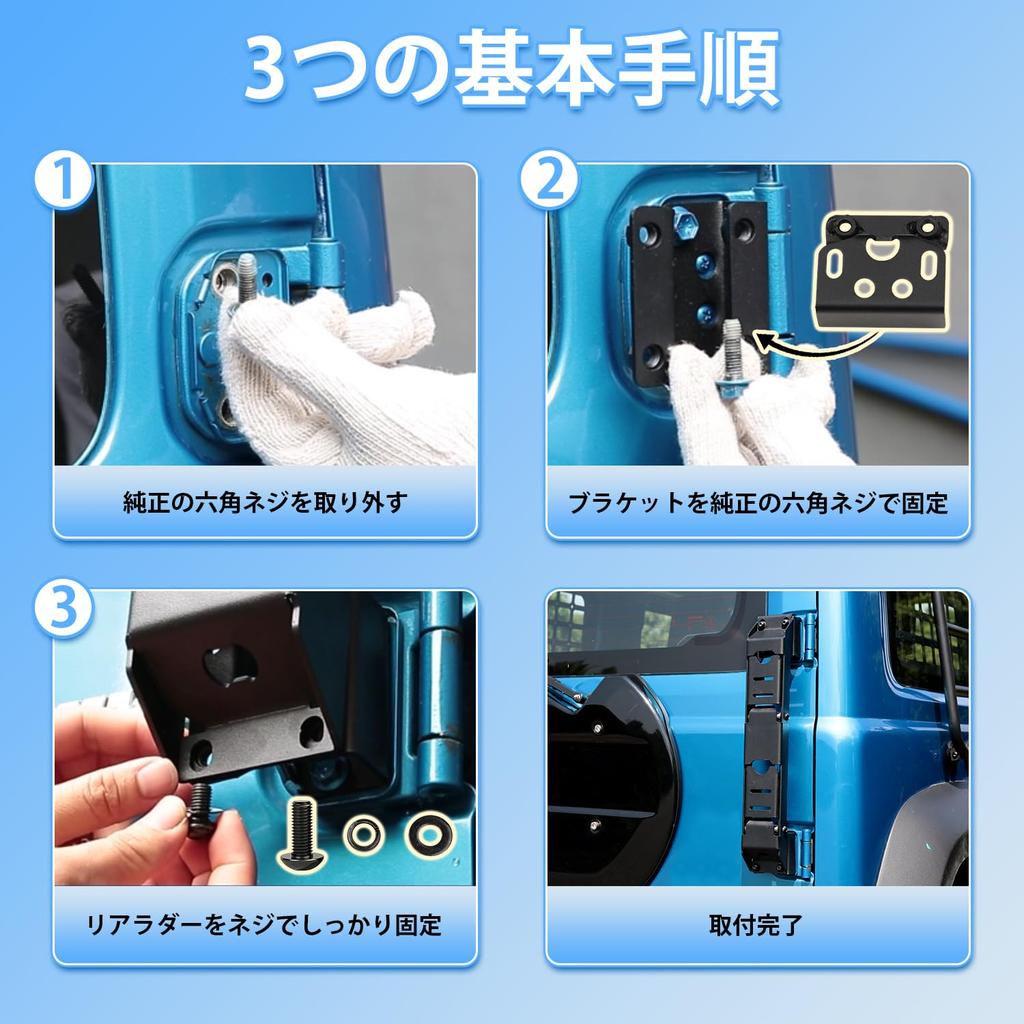 3つの基本手順

1
純正の六角ネジを取り外す

2
ブラケットを純正の六角ネジで固定

3
リアラダーをネジでしっかり固定

取付完了