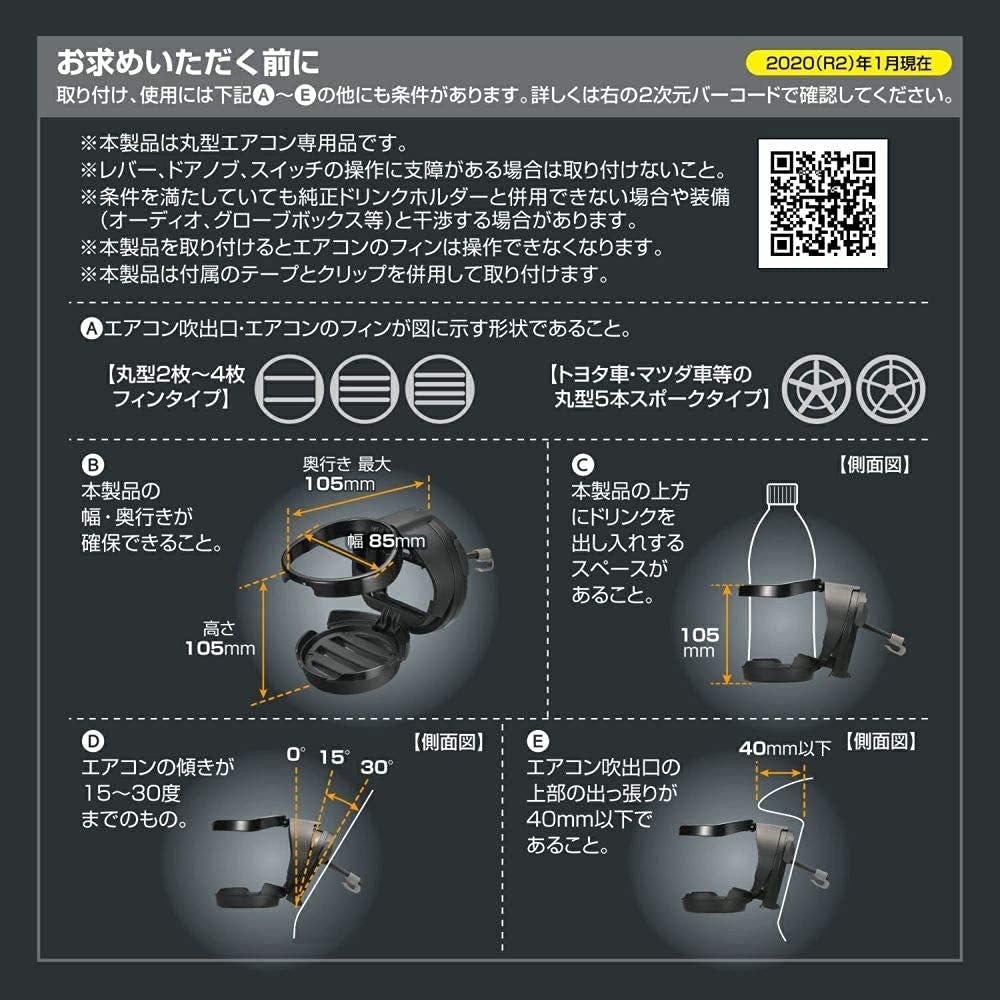 お求めいただく前に

2020(R2)年1月現在

取り付け、使用には下記A～Eの他にも条件があります。詳しくは右の2次元バーコードで確認してください。

※本製品は丸型エアコン専用品です。
※レバー、ドアノブ、スイッチの操作に支障がある場合は取り付けないこと。
※条件を満たしていても純正ドリンクホルダーと併用できない場合や装備（オーディオ、グローブボックス等）と干渉する場合があります。
※本製品を取り付けるとエアコンのフィンは操作できなくなります。
※本製品は付属のテープとクリップを併用して取り付けます。

Aエアコン吹出口・エアコンのフィンが図に示す形状であること。

【丸型2枚～4枚フィンタイプ】

【トヨタ車・マツダ車等の丸型5本スポークタイプ】

B
本製品の幅・奥行きが確保できること。

奥行き 最大
105mm

幅 85mm

高さ
105mm

C
本製品の上方にドリンクを出し入れするスペースがあること。

【側面図】

105
mm

D
エアコンの傾きが15～30度までのもの。

【側面図】

0° 15° 30°

E
エアコン吹出口の上部の出っ張りが40mm以下であること。

40mm以下

【側面図】