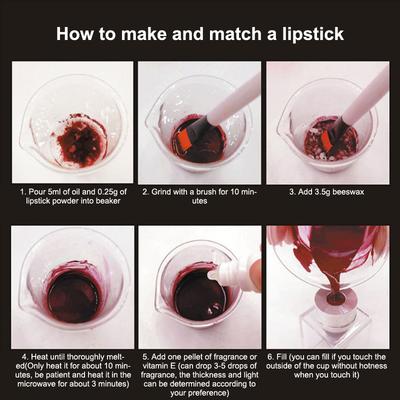 How to make and match a lipstick

1. Pour 5ml of oil and 0.25g of lipstick powder into beaker

2. Grind with a brush for 10 minutes

3. Add 3.5g beeswax

4. Heat until thoroughly melted(Only heat it for about 10 minutes, be patient and heat it in the microwave for about 3 minutes)

5. Add one pellet of fragrance or vitamin E (can drop 3-5 drops of fragrance, the thickness and light can be determined according to your preference)

6. Fill (you can fill if you touch the outside of the cup without hotness when you touch it)