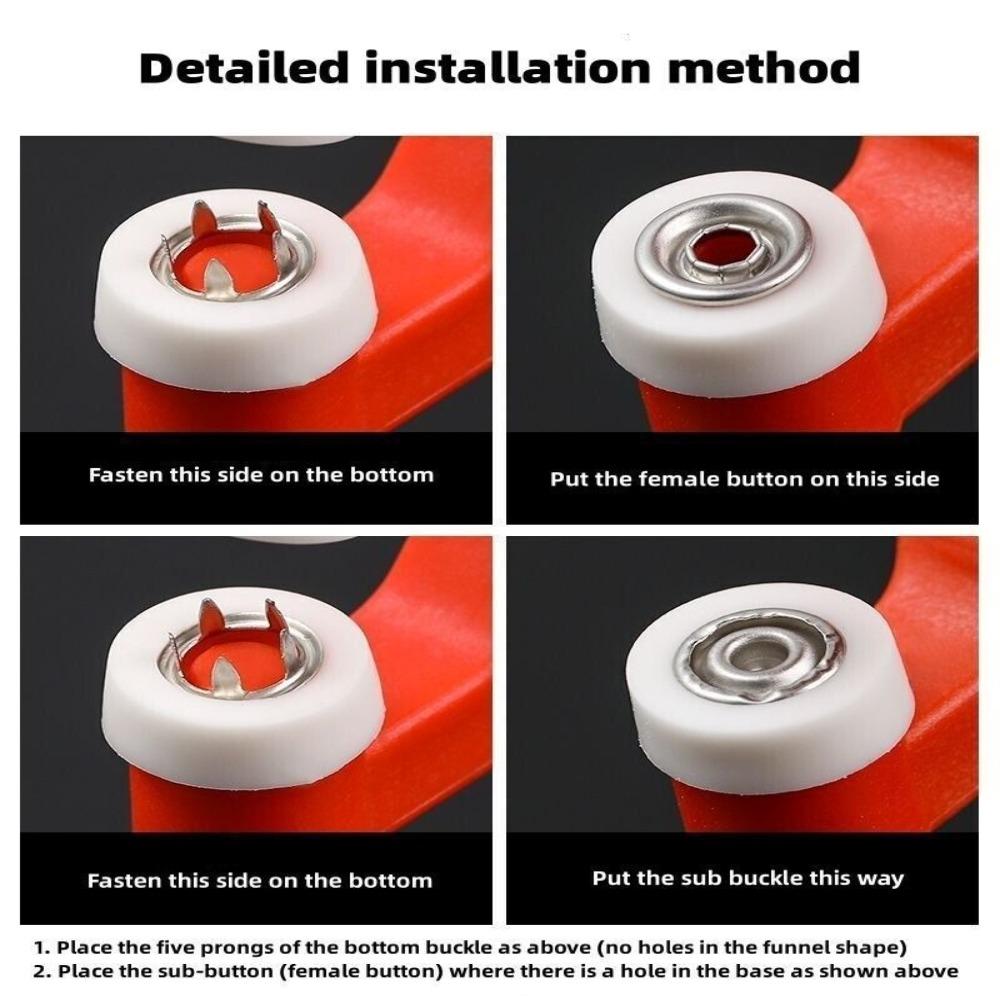 Detailed installation method

Fasten this side on the bottom

Put the female button on this side

Fasten this side on the bottom

Put the sub buckle this way

1. Place the five prongs of the bottom buckle as above (no holes in the funnel shape)
2. Place the sub-button (female button) where there is a hole in the base as shown above