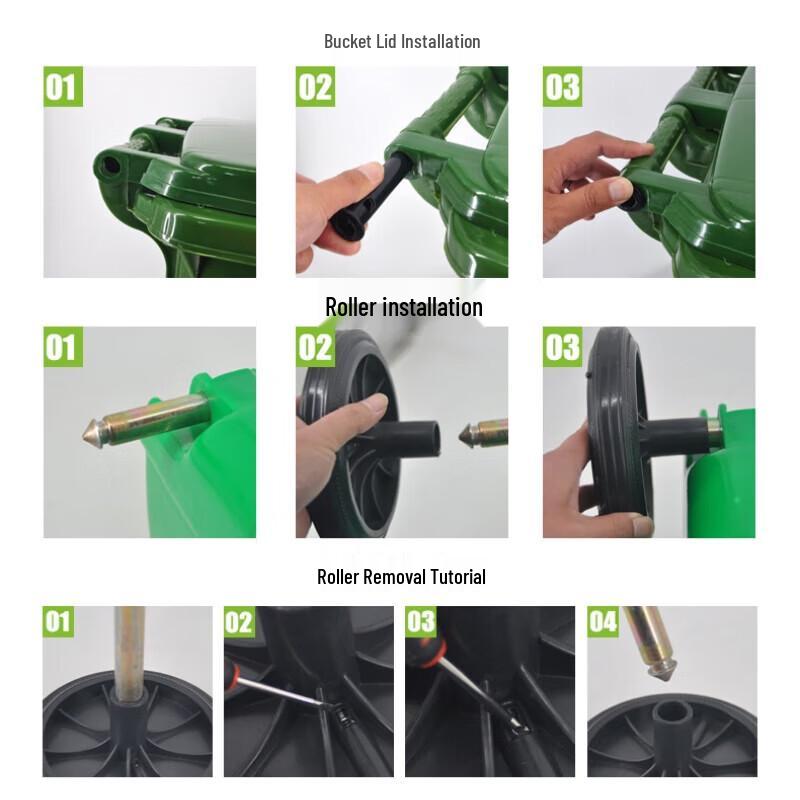 Bucket Lid Installation

01

02

03

Roller installation

01

02

03

Roller Removal Tutorial

01

02

03

04