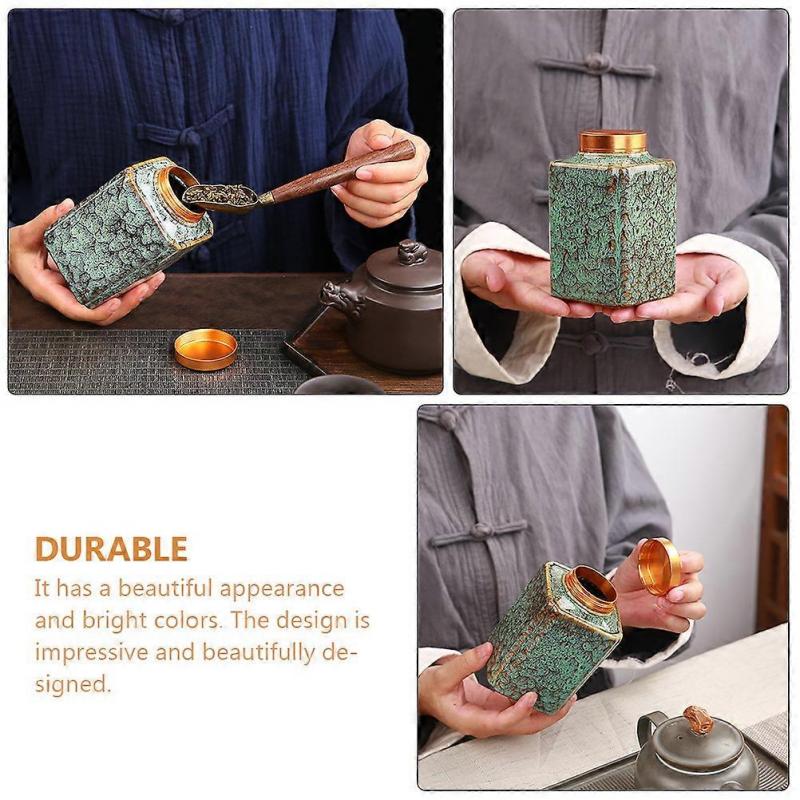 DURABLE

It has a beautiful appearance and bright colors. The design is impressive and beautifully designed.