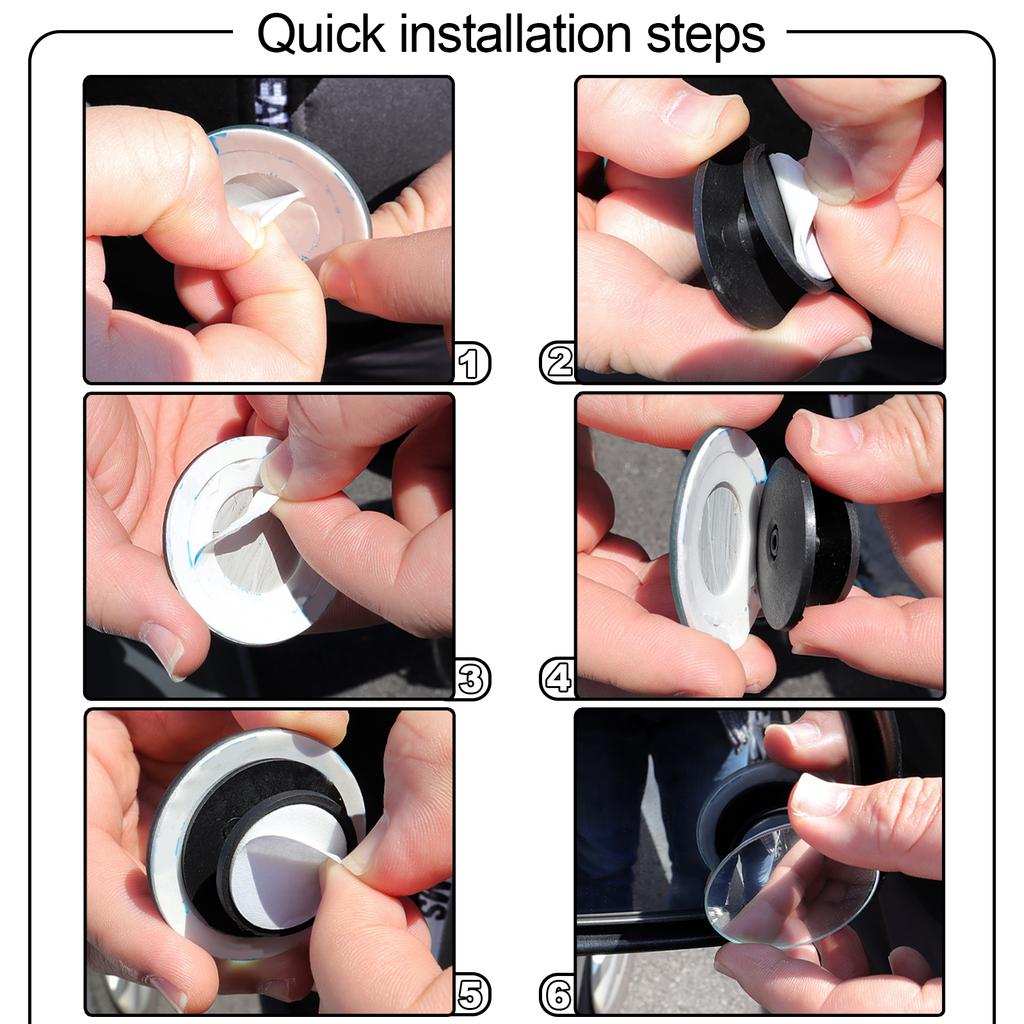 Quick installation steps

1

2

3

4

5

6