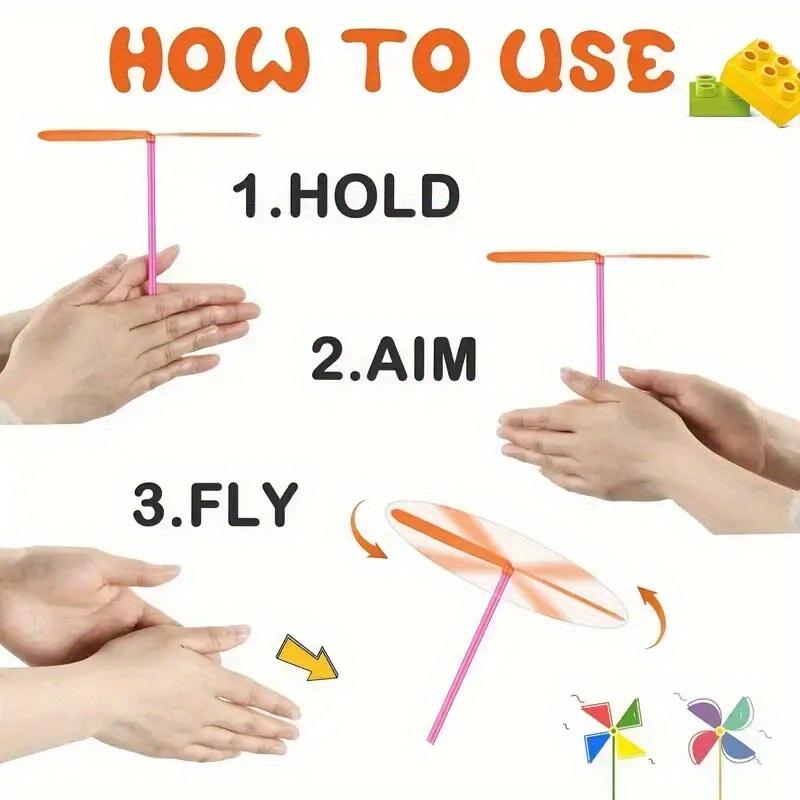 HOW TO USE

1.HOLD

2.AIM

3.FLY