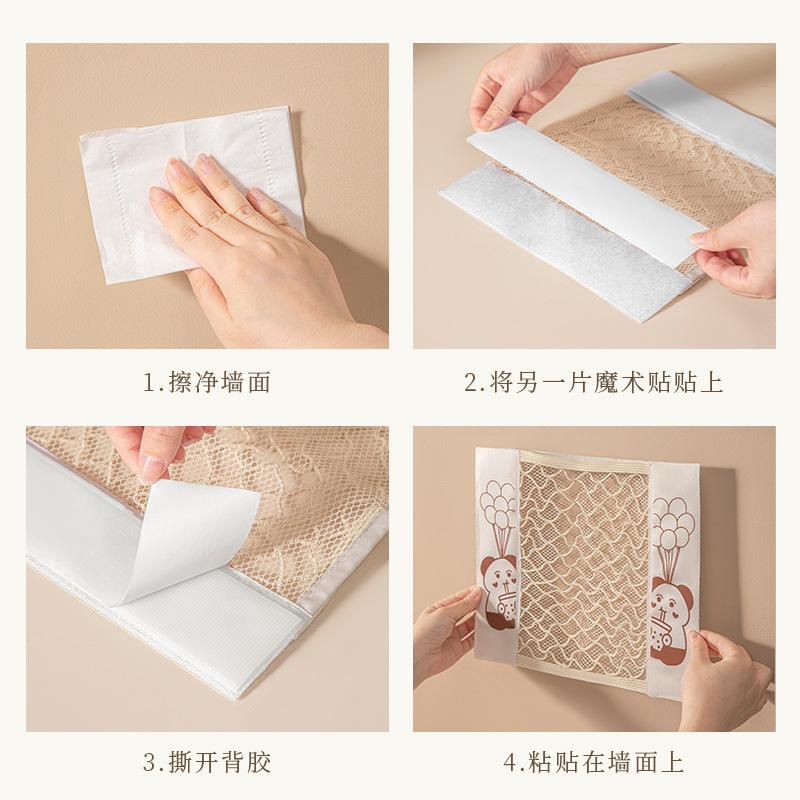 1.擦净墙面

2.将另一片魔术贴贴上

3.撕开背胶

4.粘贴在墙面上