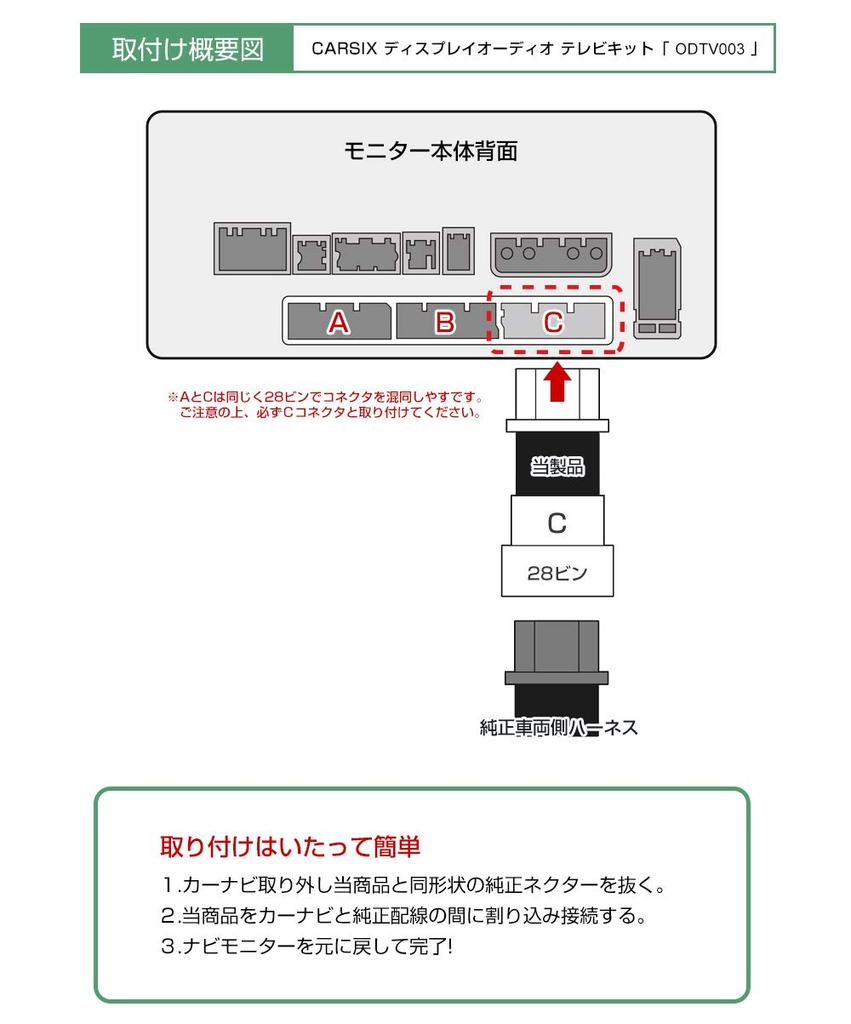 取付け概要図

CARSIX ディスプレイオーディオ テレビキット「 ODTV003 」

モニター本体背面

A

B

C

※AとCは同じく28ピンでコネクタを混同しやすです。
ご注意の上、必ずCコネクタと取り付けてください。

当製品

C

28ピン

純正車両側ハーネス

取り付けはいたって簡単

1.カーナビ取り外し当商品と同形状の純正ネクターを抜く。

2.当商品をカーナビと純正配線の間に割り込み接続する。

3.ナビモニターを元に戻して完了!