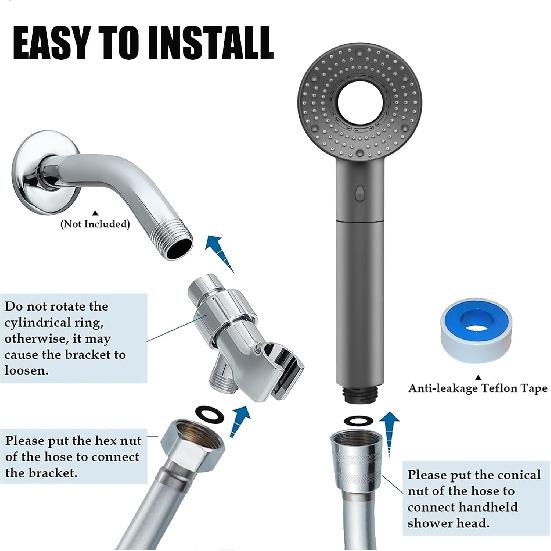 EASY TO INSTALL

(Not Included)

Do not rotate the cylindrical ring, otherwise, it may cause the bracket to loosen.

Anti-leakage Teflon Tape

Please put the hex nut of the hose to connect the bracket.

Please put the conical nut of the hose to connect handheld shower head.