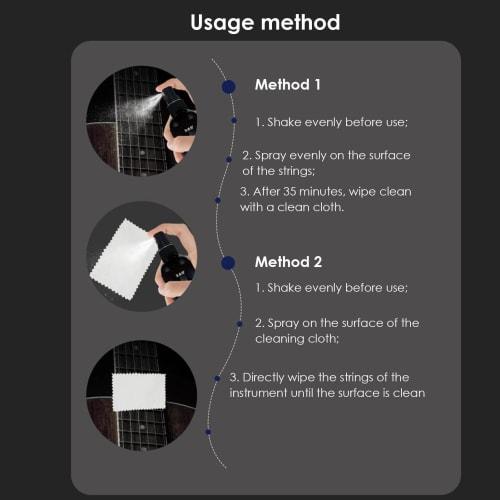 Usage method

Method 1

1. Shake evenly before use;

2. Spray evenly on the surface of the strings;

3. After 35 minutes, wipe clean with a clean cloth.

Method 2

1. Shake evenly before use;

2. Spray on the surface of the cleaning cloth;

3. Directly wipe the strings of the instrument until the surface is clean