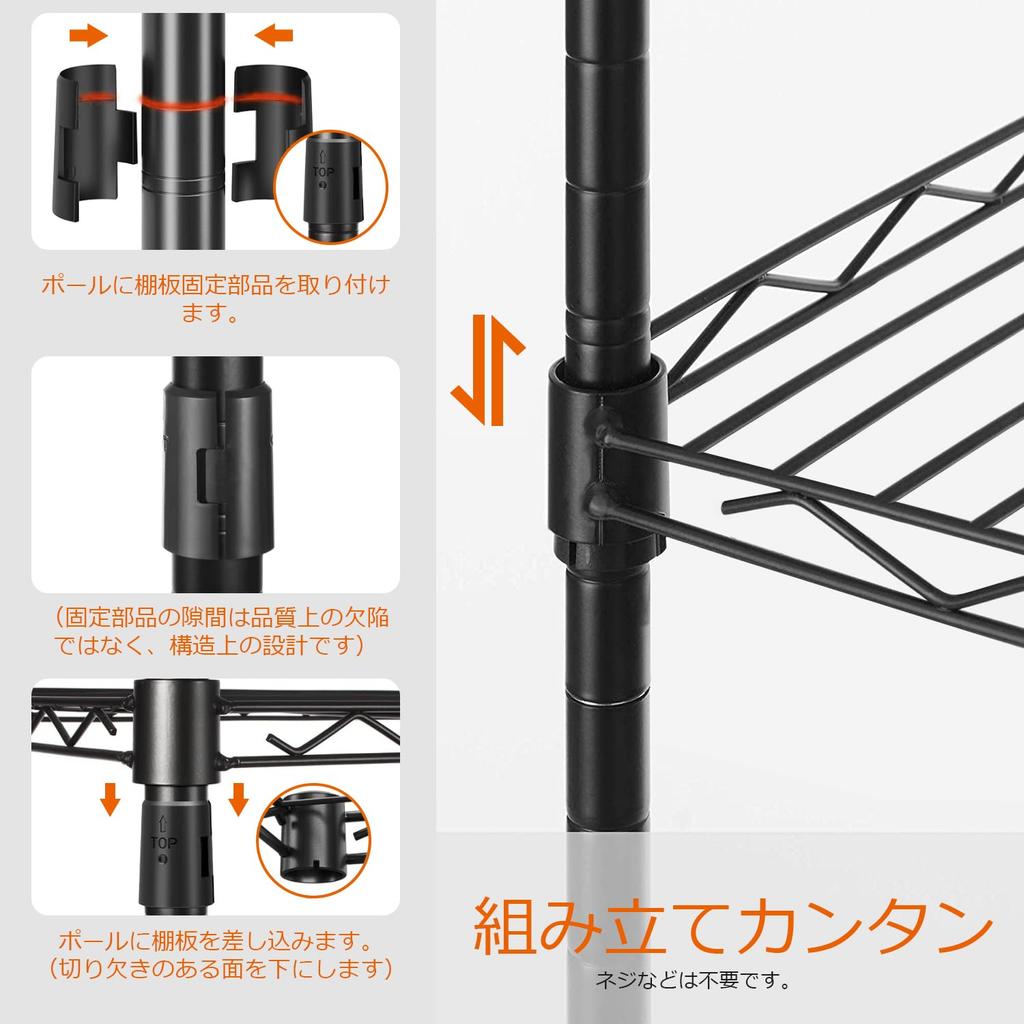 TOP

ポールに棚板固定部品を取り付けます。

（固定部品の隙間は品質上の欠陥ではなく、構造上の設計です）

TOP

ポールに棚板を差し込みます。
（切り欠きのある面を下にします）

組み立てカンタン

ネジなどは不要です。