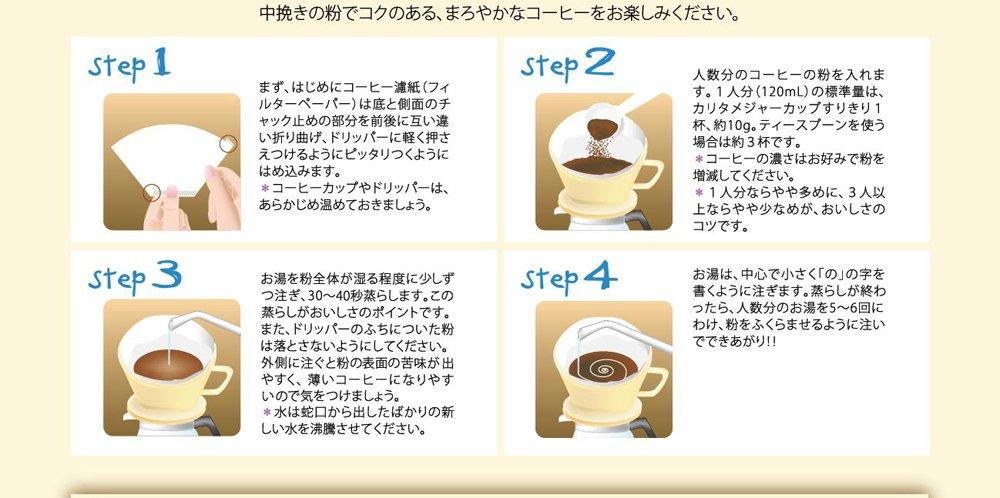 中挽きの粉でコクのある、まろやかなコーヒーをお楽しみください。

step 1

まず、はじめにコーヒー濾紙（フィルターペーパー）は底と側面のチャック止めの部分を前後に互い違い折り曲げ、ドリッパーに軽く押さえつけるようにピッタリつくようにはめ込みます。
＊コーヒーカップやドリッパーは、あらかじめ温めておきましょう。

step 2

人数分のコーヒーの粉を入れます。１人分（120mL）の標準量は、カリタメジャーカップすりきり１杯、約10g。ティースプーンを使う場合は約３杯です。
＊コーヒーの濃さはお好みで粉を増減してください。
＊１人分ならやや多めに、３人以上ならやや少なめが、おいしさのコツです。

step 3

お湯を粉全体が湿る程度に少しずつ注ぎ、30～40秒蒸らします。この蒸らしがおいしさのポイントです。また、ドリッパーのふちについた粉は落とさないようにしてください。外側に注ぐと粉の表面の苦味が出やすく、薄いコーヒーになりやすいので気をつけましょう。
＊水は蛇口から出したばかりの新しい水を沸騰させてください。

step 4

お湯は、中心で小さく「の」の字を書くように注ぎます。蒸らしが終わったら、人数分のお湯を5～6回にわけ、粉をふくらませるように注いでできあがり!!