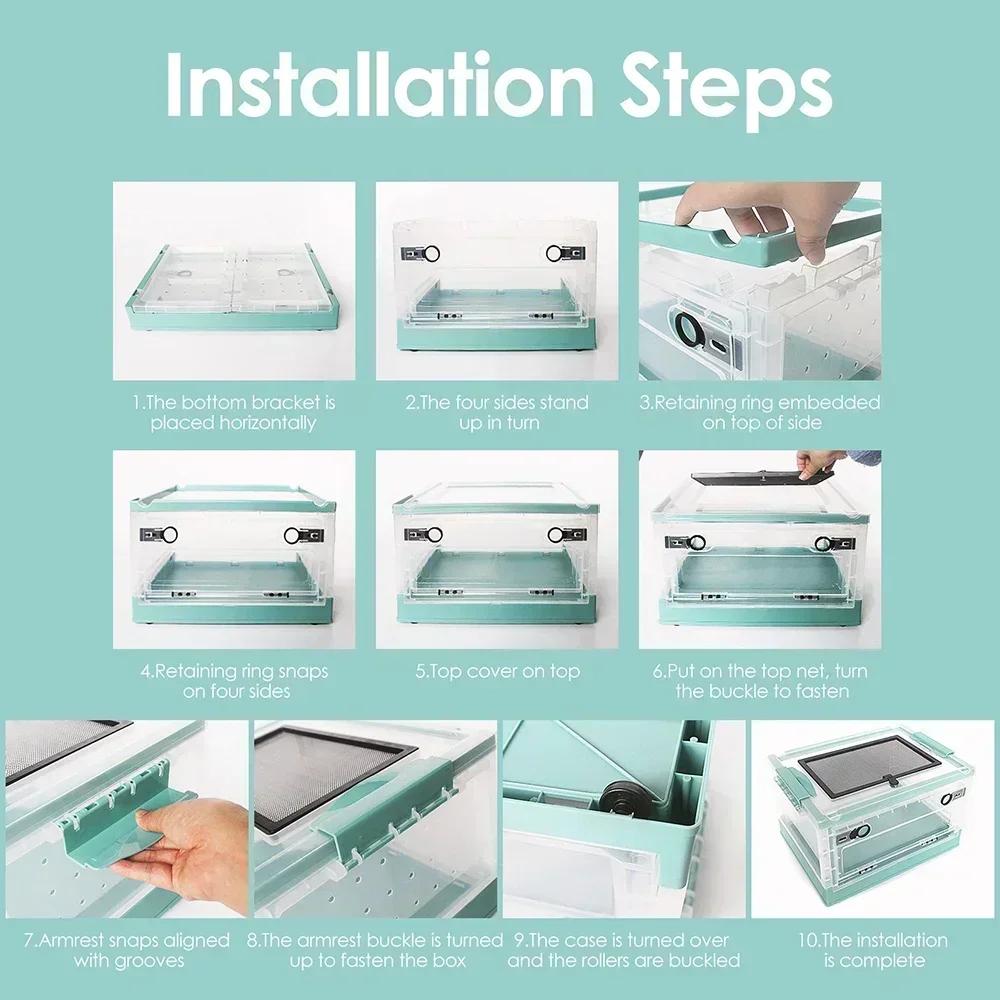 Installation Steps

1.The bottom bracket is placed horizontally

2.The four sides stand up in turn

3.Retaining ring embedded on top of side

4.Retaining ring snaps on four sides

5.Top cover on top

6.Put on the top net, turn the buckle to fasten

7.Armrest snaps aligned with grooves

8.The armrest buckle is turned up to fasten the box

9.The case is turned over and the rollers are buckled

10.The installation is complete