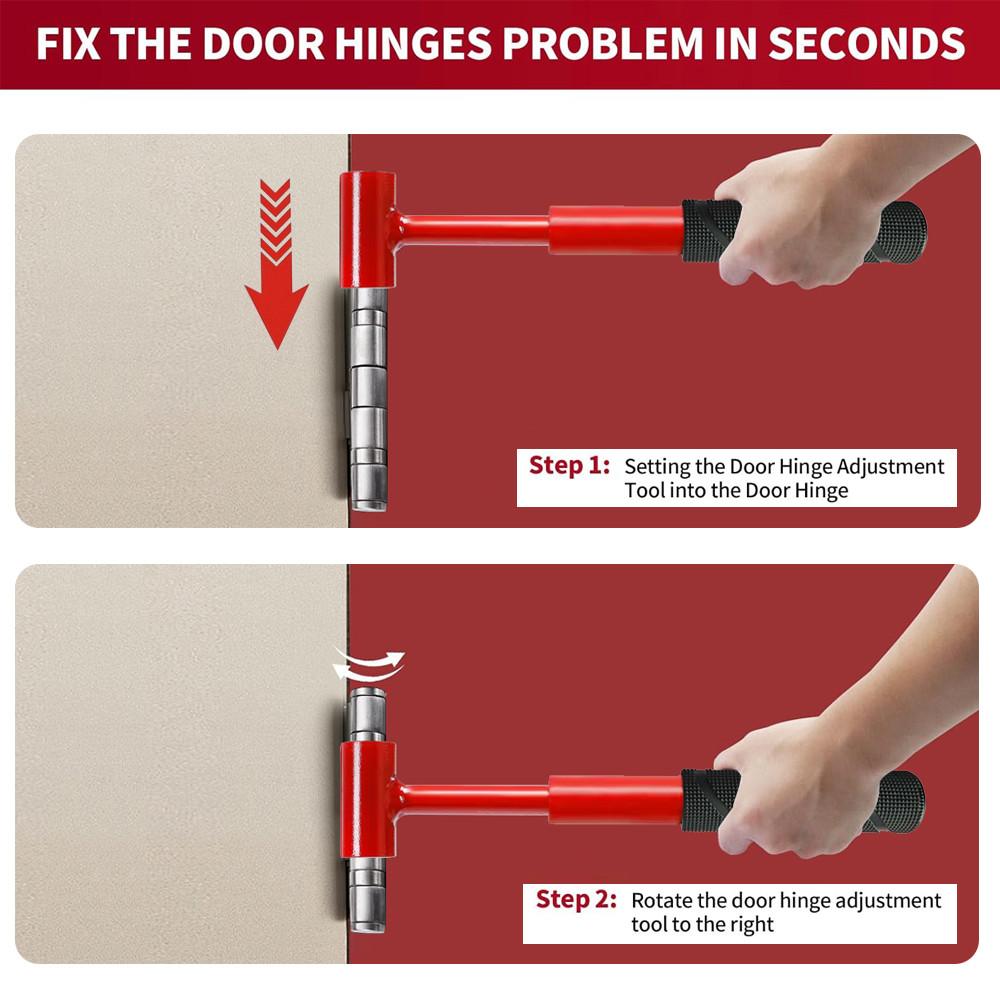 FIX THE DOOR HINGES PROBLEM IN SECONDS

Step 1: Setting the Door Hinge Adjustment Tool into the Door Hinge

Step 2: Rotate the door hinge adjustment tool to the right