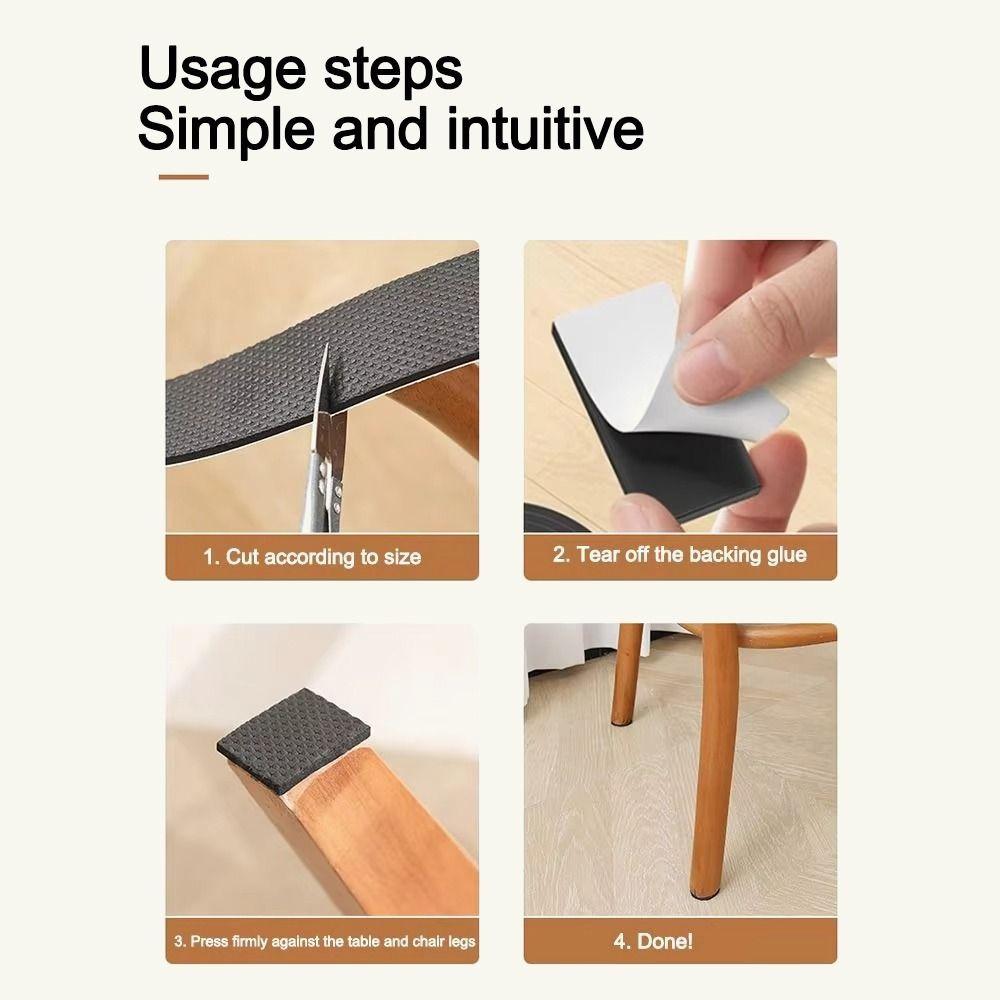 Usage steps
Simple and intuitive

1. Cut according to size

2. Tear off the backing glue

3. Press firmly against the table and chair legs

4. Done!