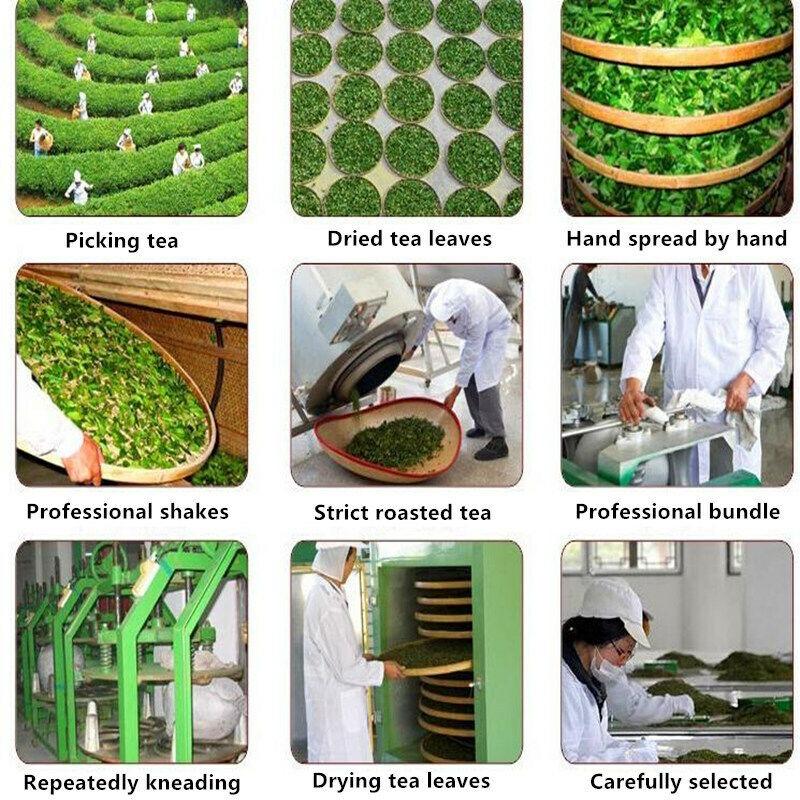 Picking tea

Dried tea leaves

Hand spread by hand

Professional shakes

Strict roasted tea

Professional bundle

Repeatedly kneading

Drying tea leaves

Carefully selected