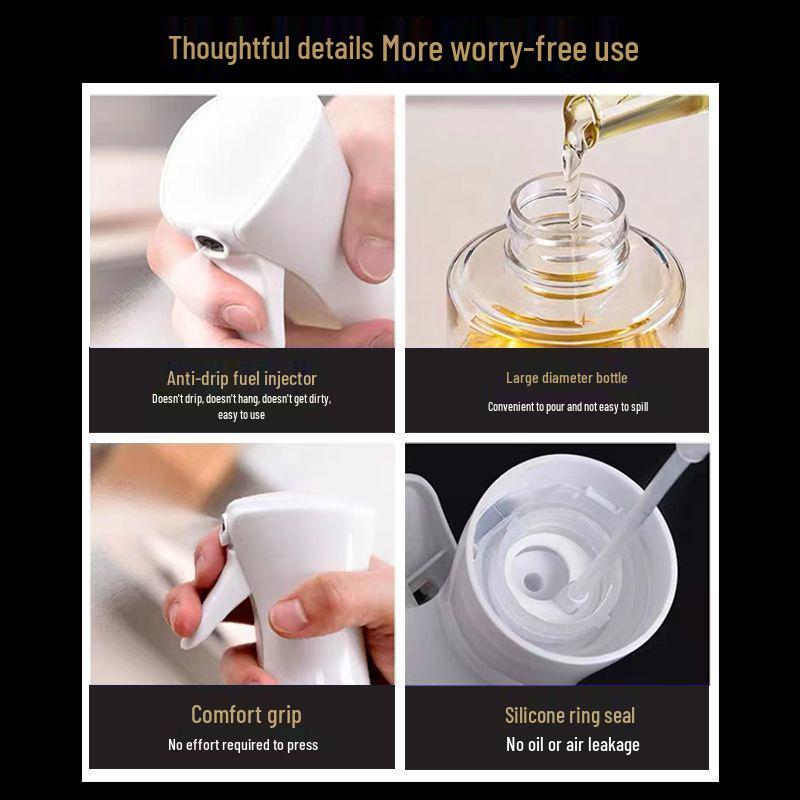 Thoughtful details More worry-free use

Anti-drip fuel injector
Doesn't drip, doesn't hang, doesn't get dirty, easy to use

Large diameter bottle
Convenient to pour and not easy to spill

Comfort grip
No effort required to press

Silicone ring seal
No oil or air leakage