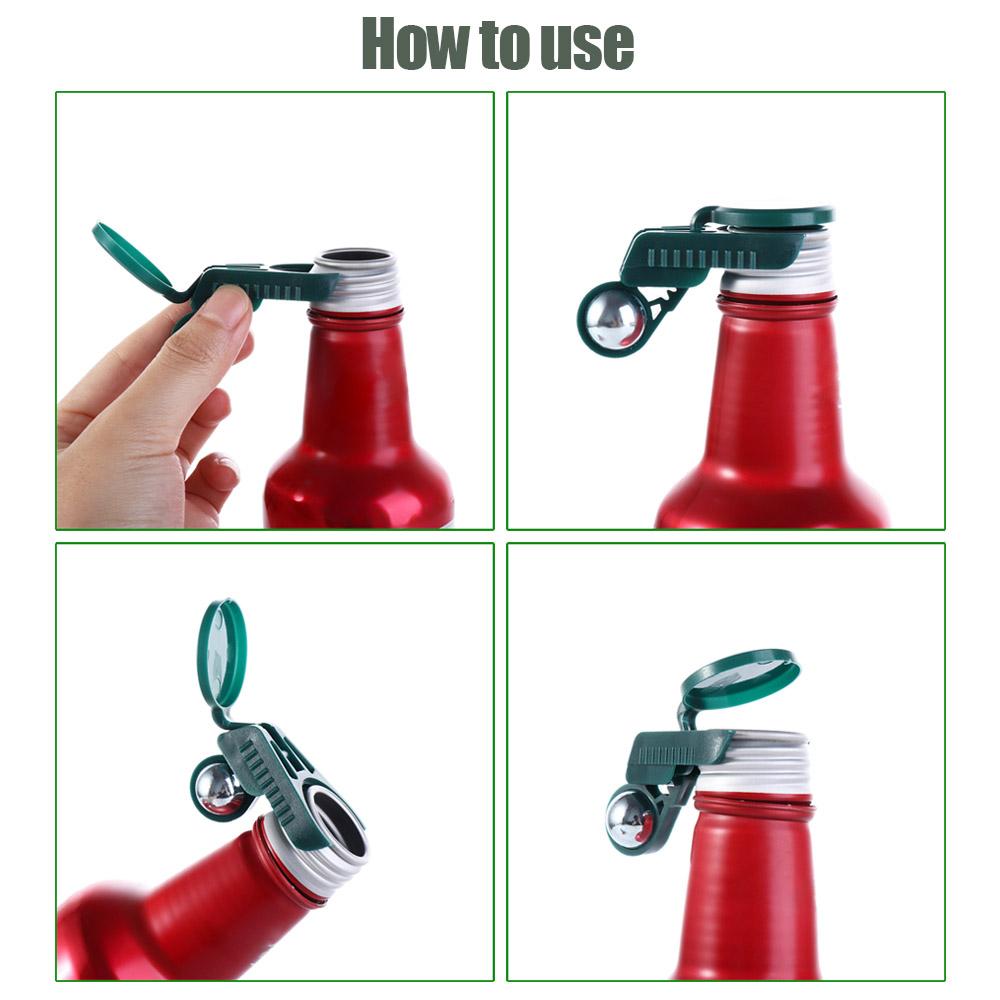 How to use