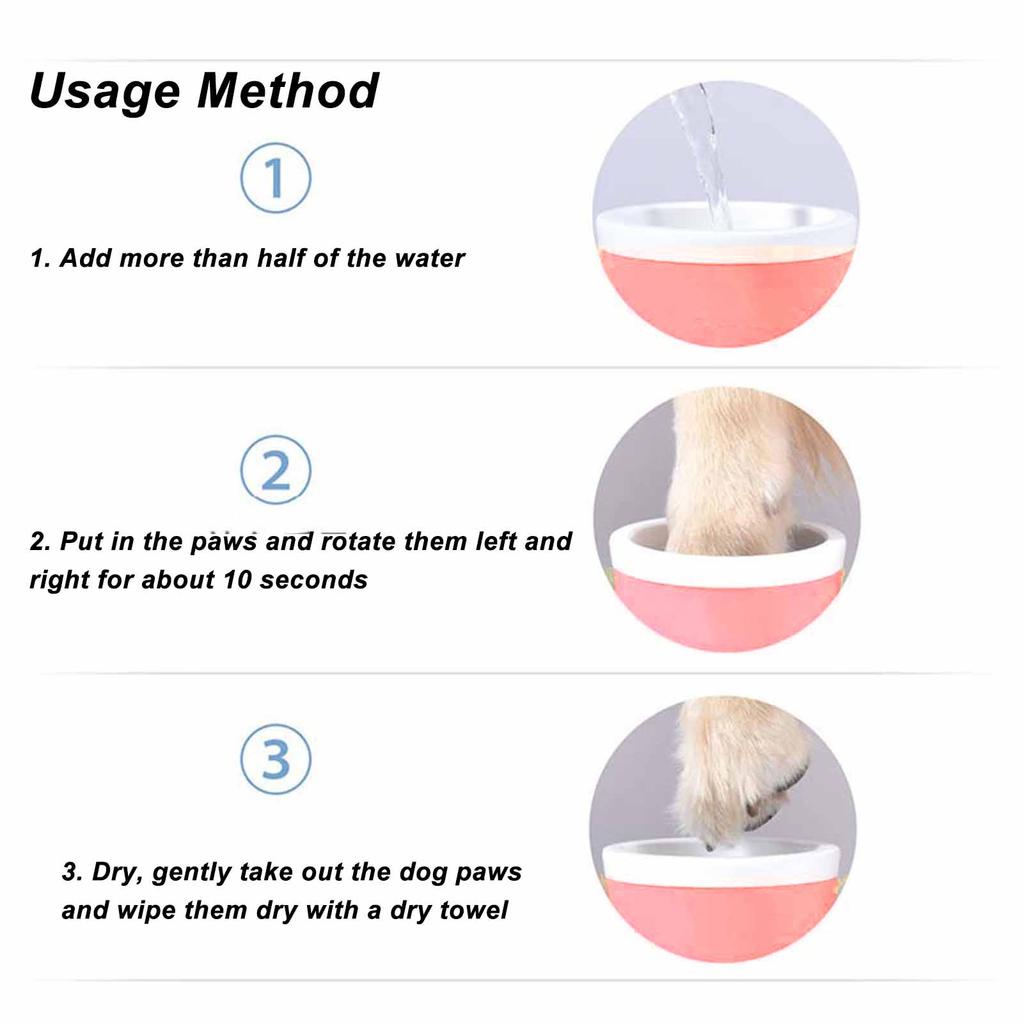 Usage Method

1

1. Add more than half of the water

2

2. Put in the paws and rotate them left and right for about 10 seconds

3

3. Dry, gently take out the dog paws and wipe them dry with a dry towel