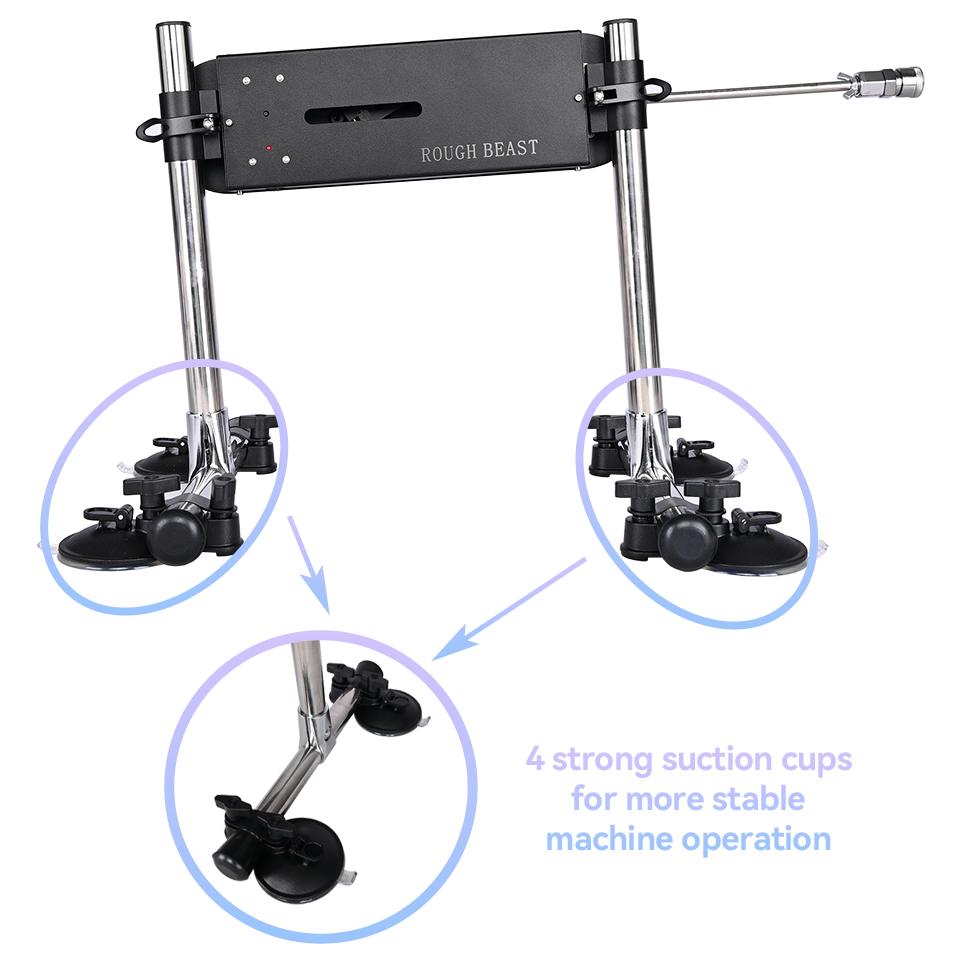 ROUGH BEAST

4 strong suction cups
for more stable
machine operation