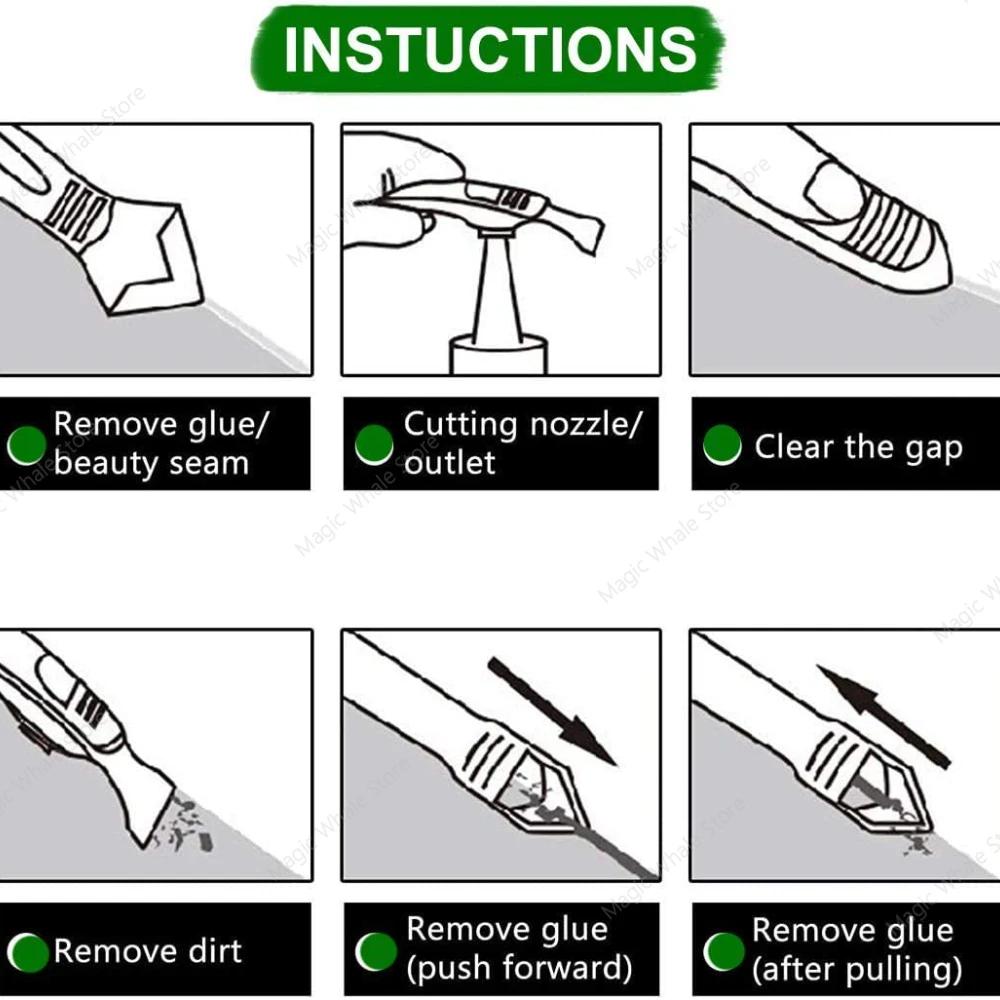 INSTUCTIONS

Remove glue/ beauty seam

Cutting nozzle/ outlet

Clear the gap

Remove dirt

Remove glue (push forward)

Remove glue (after pulling)

Magic Whale Store