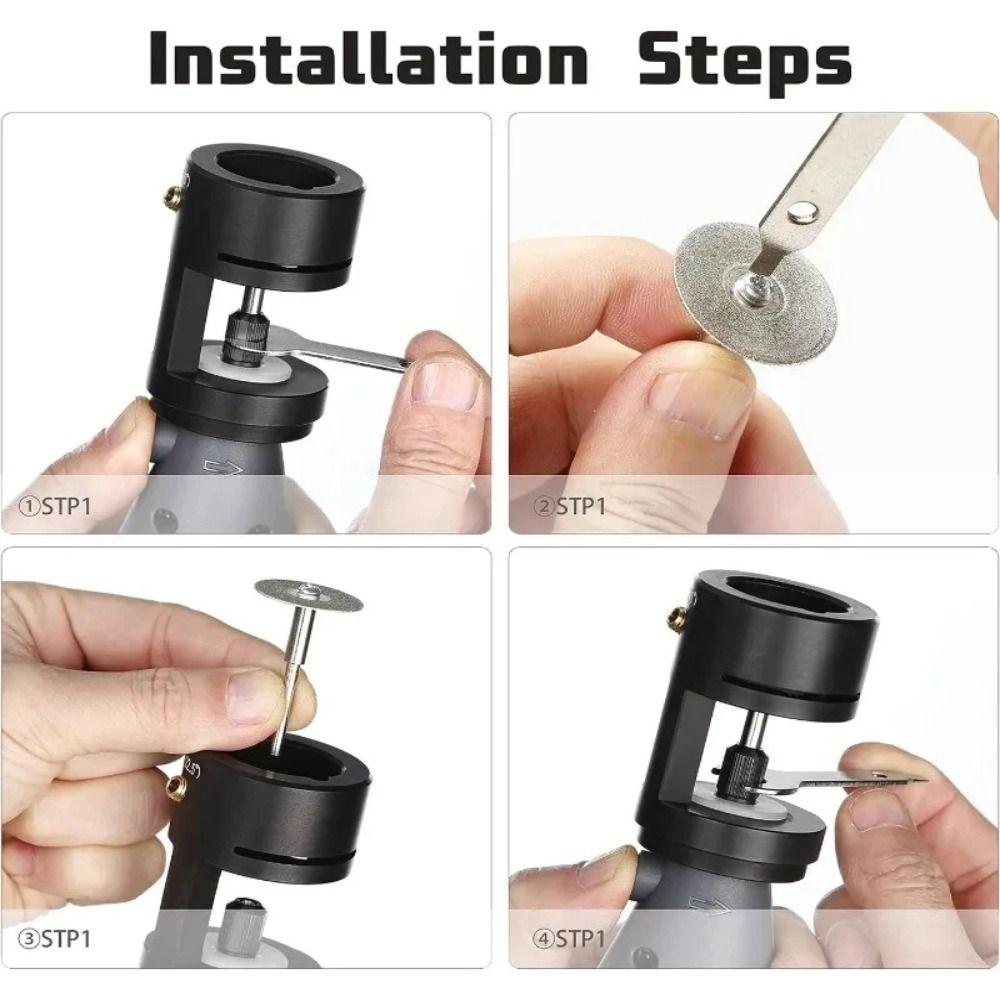 Installation Steps

①STP1

②STP1

③STP1

④STP1