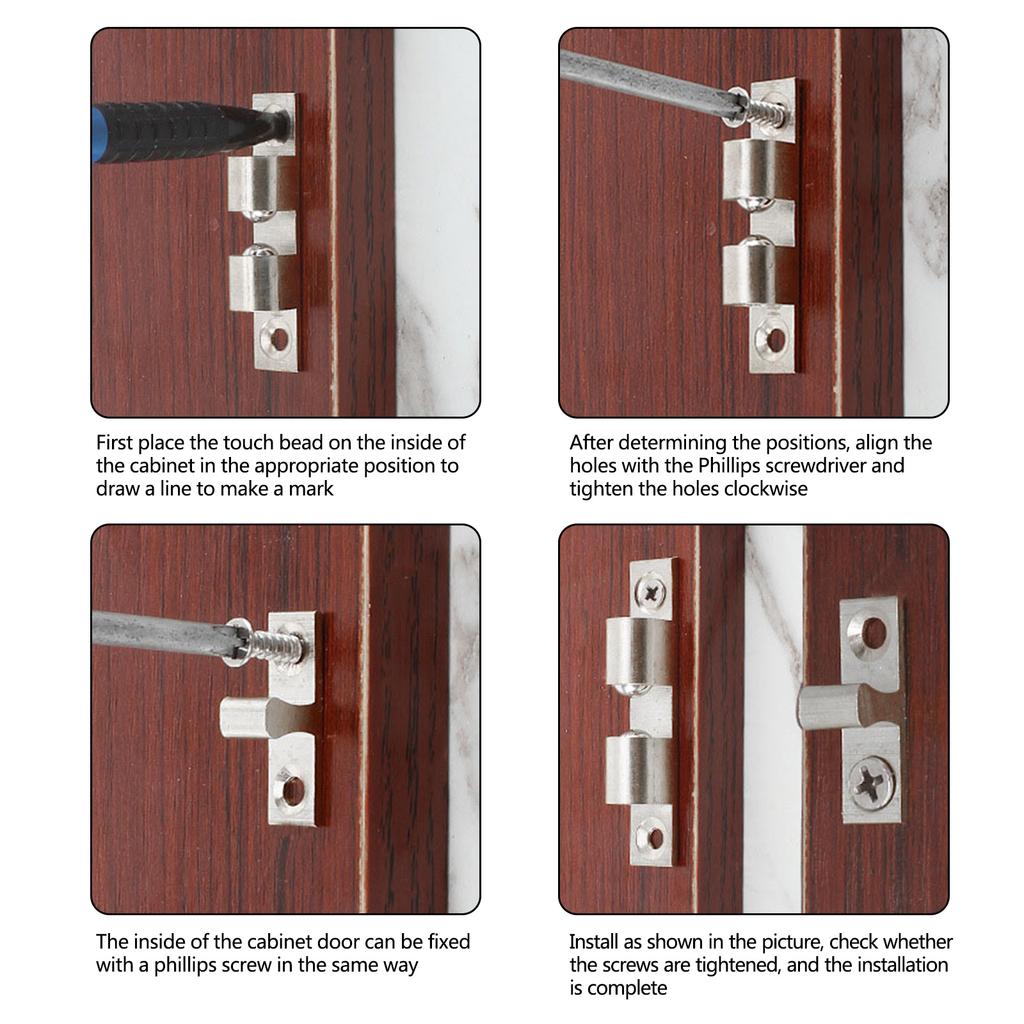 First place the touch bead on the inside of the cabinet in the appropriate position to draw a line to make a mark

After determining the positions, align the holes with the Phillips screwdriver and tighten the holes clockwise

The inside of the cabinet door can be fixed with a phillips screw in the same way

Install as shown in the picture, check whether the screws are tightened, and the installation is complete