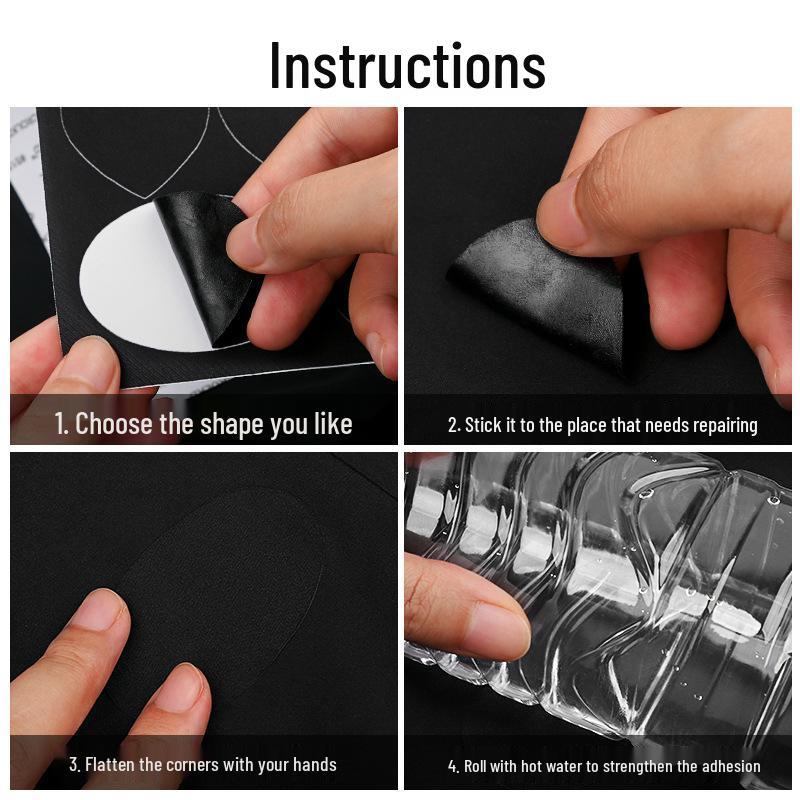 Instructions

1. Choose the shape you like

2. Stick it to the place that needs repairing

3. Flatten the corners with your hands

4. Roll with hot water to strengthen the adhesion