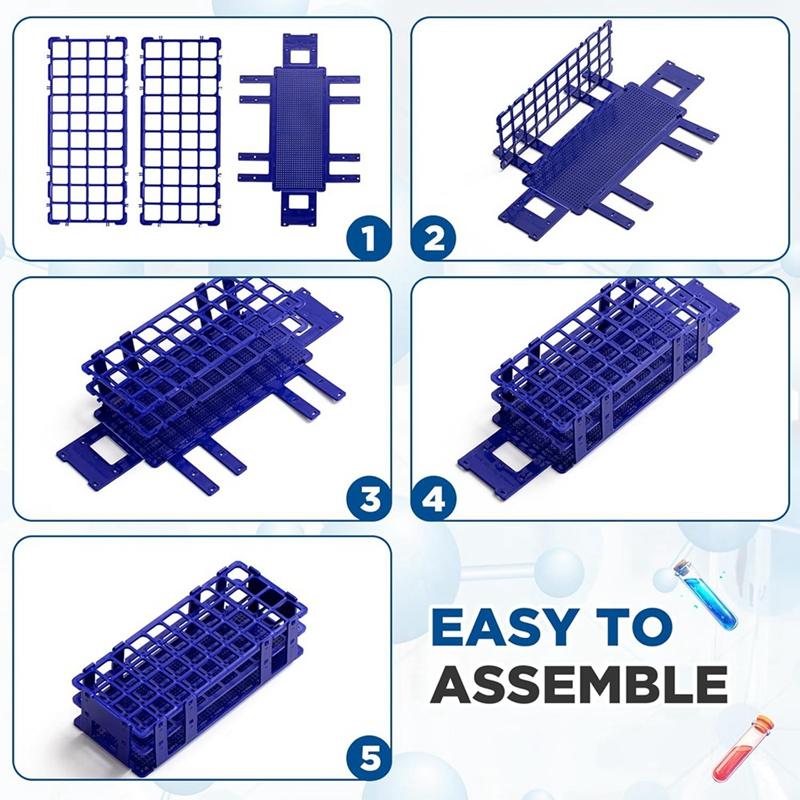 1
2
3
4
5
EASY TO
ASSEMBLE