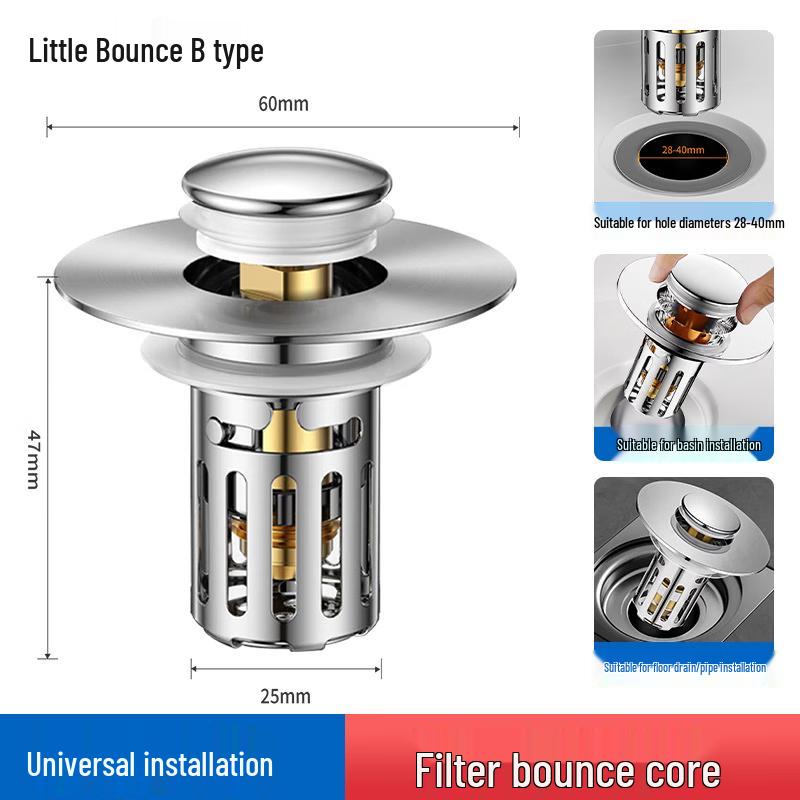 Little Bounce B type

60mm

47mm

25mm

28-40mm

Suitable for hole diameters 28-40mm

Suitable for basin installation

Suitable for floor drain/pipe installation

Universal installation

Filter bounce core