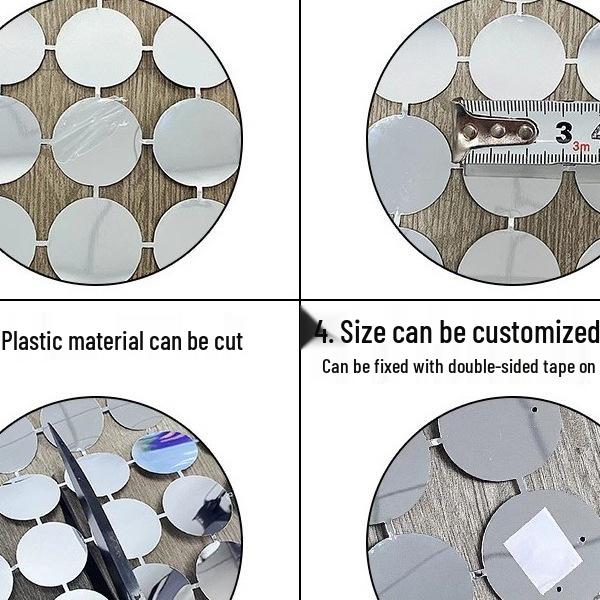 3
3m

Plastic material can be cut

4. Size can be customized

Can be fixed with double-sided tape on