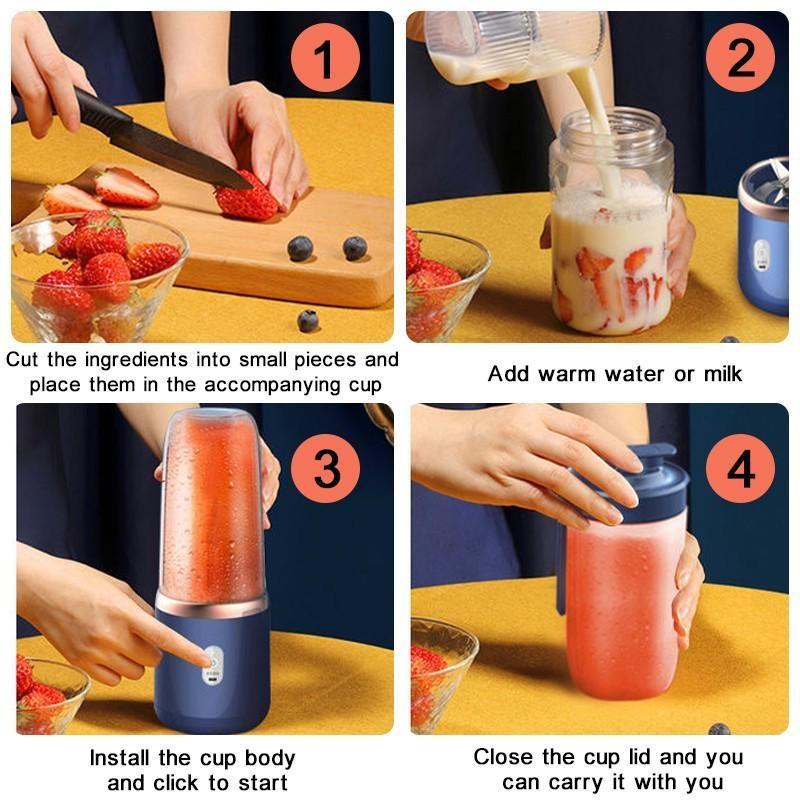 1

Cut the ingredients into small pieces and place them in the accompanying cup

2

Add warm water or milk

3

Install the cup body and click to start

4

Close the cup lid and you can carry it with you