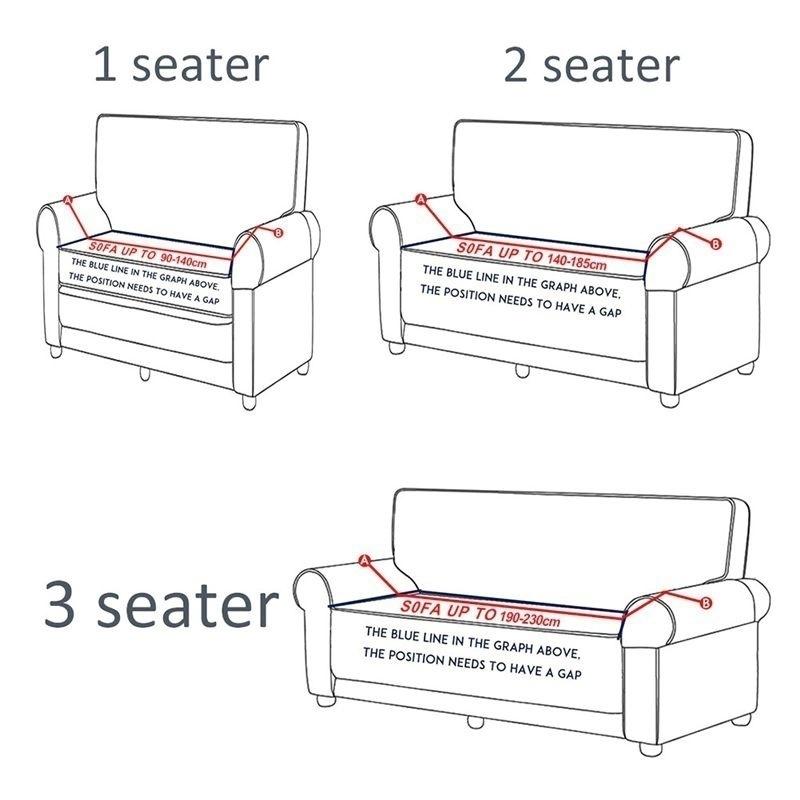 1 seater

A

B

S0FA UP TO 90-140cm

THE BLUE LINE IN THE GRAPH ABOVE, THE POSITION NEEDS TO HAVE A GAP

2 seater

A

B

S0FA UP TO 140-185cm

THE BLUE LINE IN THE GRAPH ABOVE, THE POSITION NEEDS TO HAVE A GAP

3 seater

A

B

S0FA UP TO 190-230cm

THE BLUE LINE IN THE GRAPH ABOVE, THE POSITION NEEDS TO HAVE A GAP