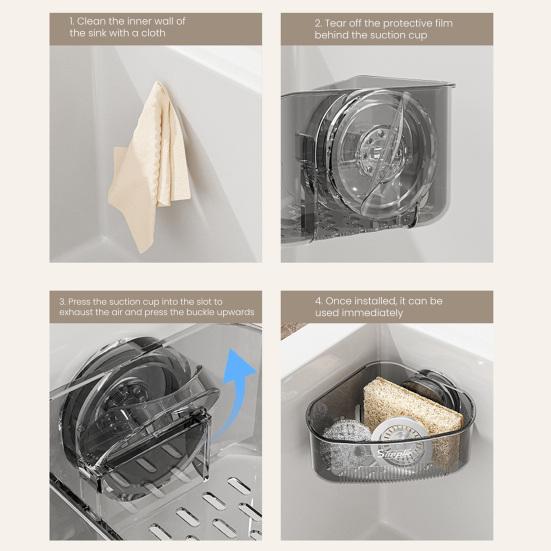 1. Clean the inner wall of the sink with a cloth

2. Tear off the protective film behind the suction cup

3. Press the suction cup into the slot to exhaust the air and press the buckle upwards

4. Once installed, it can be used immediately

Simple