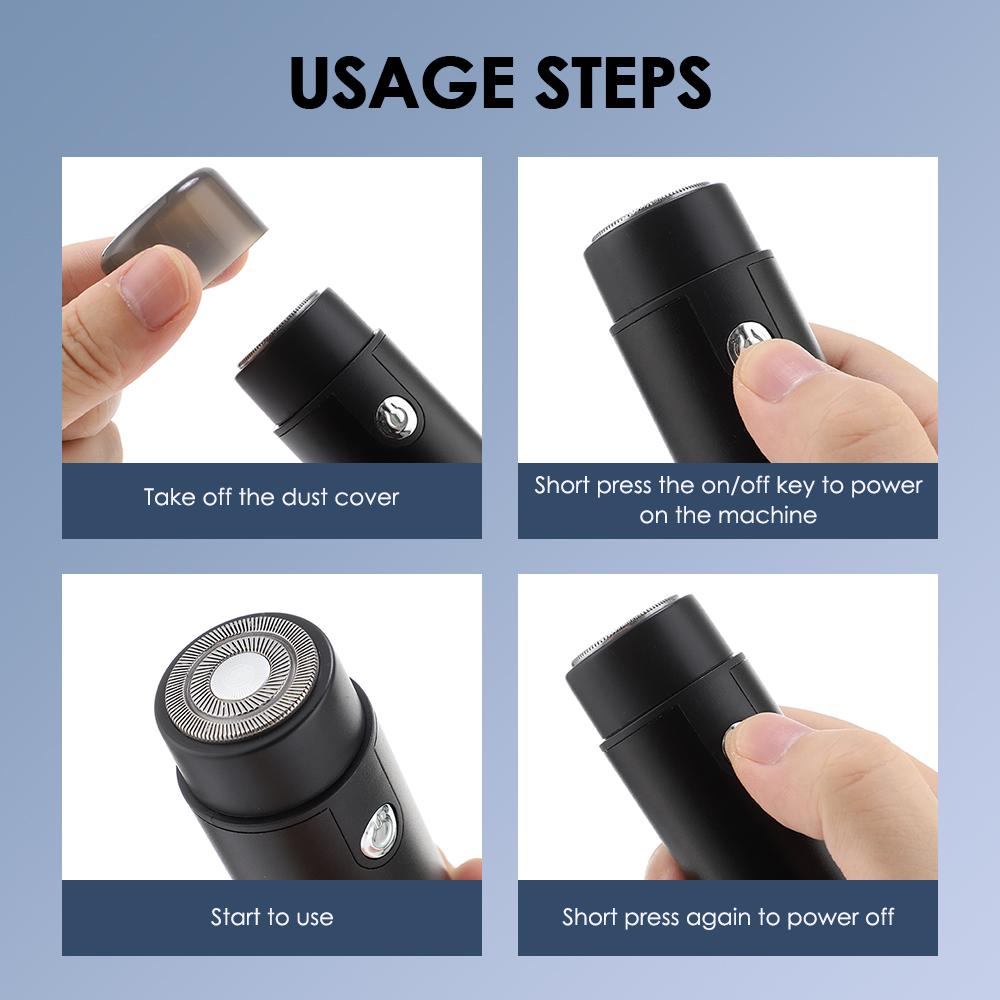 USAGE STEPS

Take off the dust cover

Short press the on/off key to power on the machine

Start to use

Short press again to power off