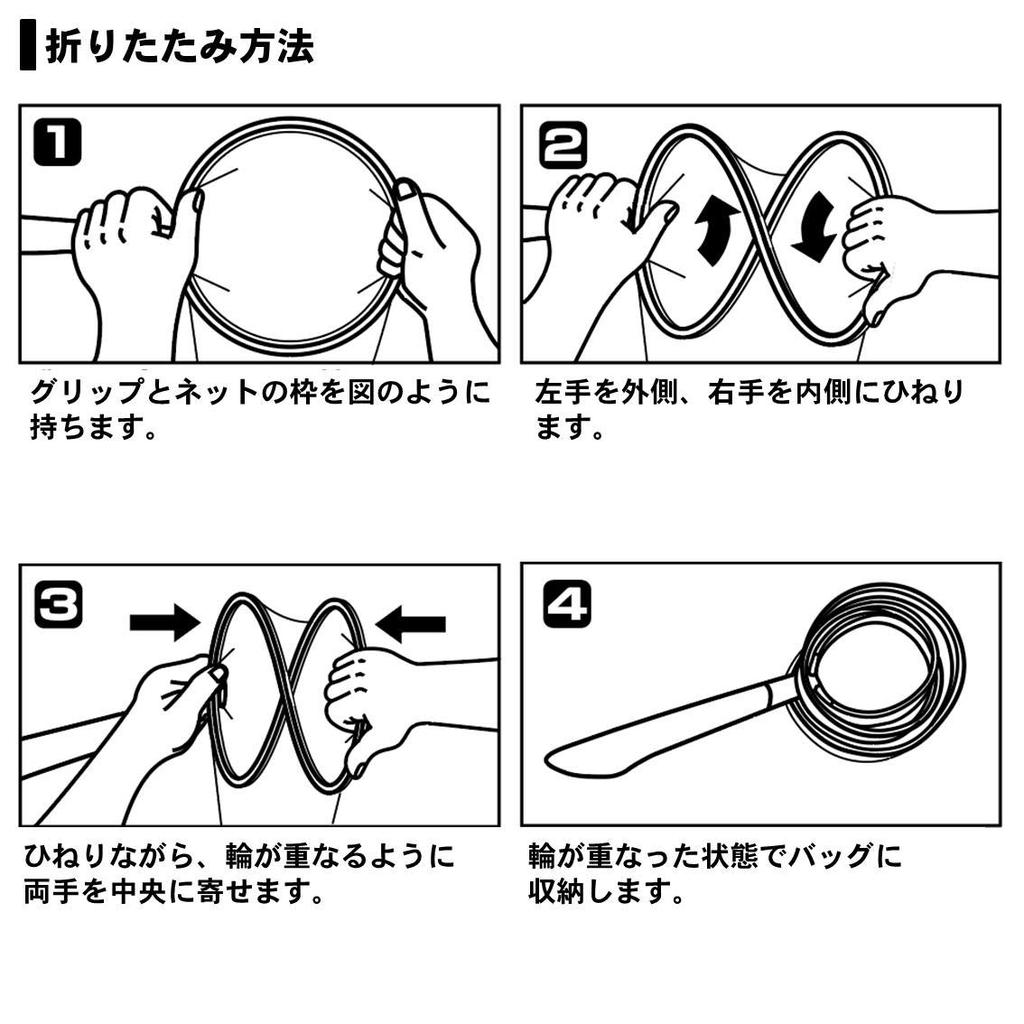 折りたたみ方法

1

グリップとネットの枠を図のように持ちます。

2

左手を外側、右手を内側にひねります。

3

ひねりながら、輪が重なるように両手を中央に寄せます。

4

輪が重なった状態でバッグに収納します。