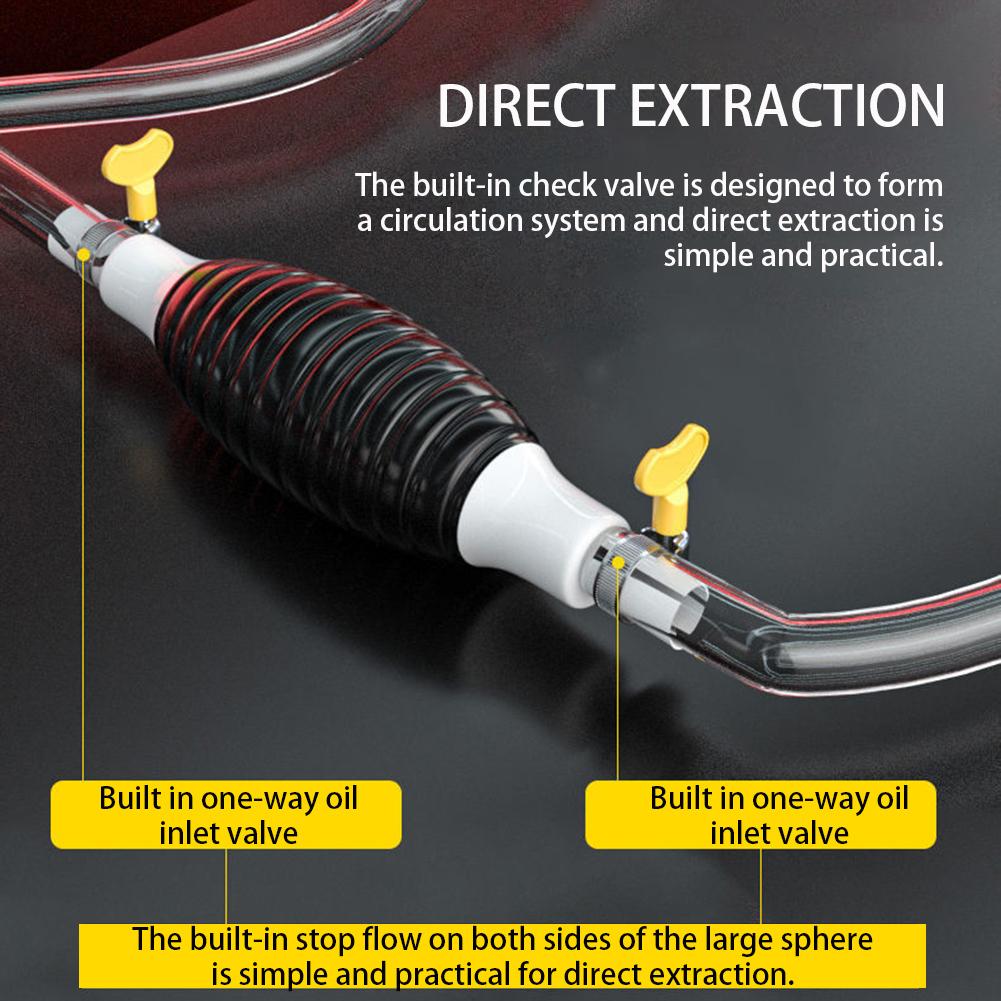 DIRECT EXTRACTION

The built-in check valve is designed to form a circulation system and direct extraction is simple and practical.

Built in one-way oil inlet valve

Built in one-way oil inlet valve

The built-in stop flow on both sides of the large sphere is simple and practical for direct extraction.