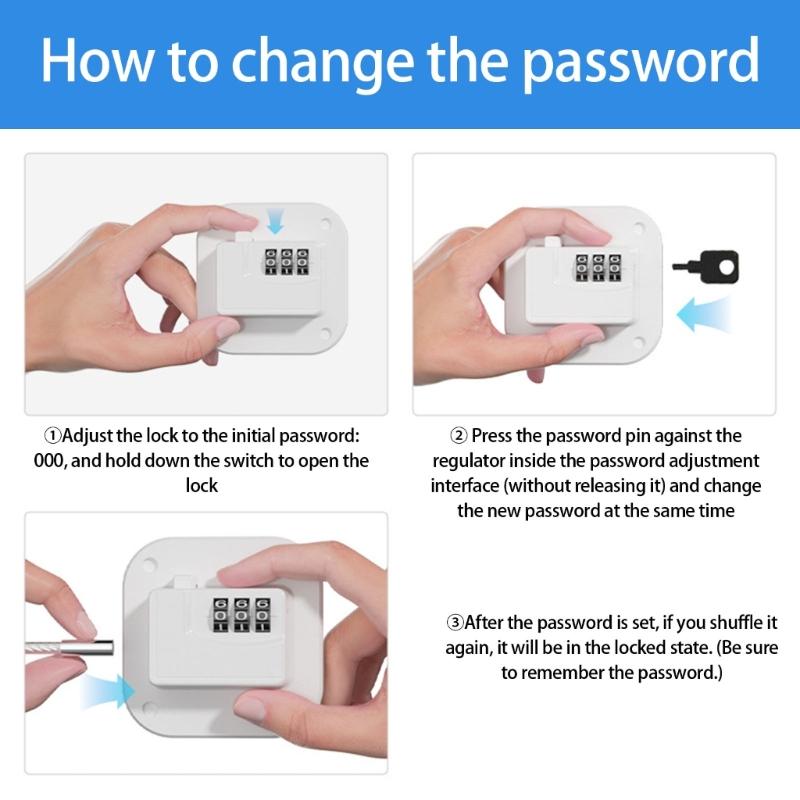 How to change the password

①Adjust the lock to the initial password: 000, and hold down the switch to open the lock

② Press the password pin against the regulator inside the password adjustment interface (without releasing it) and change the new password at the same time

③After the password is set, if you shuffle it again, it will be in the locked state. (Be sure to remember the password.)