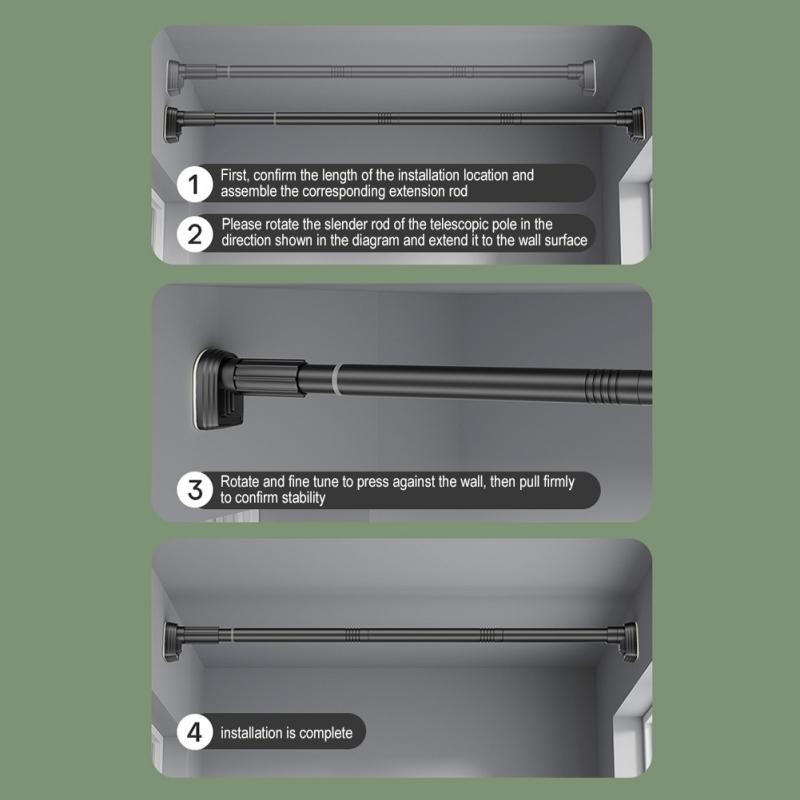 1 First, confirm the length of the installation location and assemble the corresponding extension rod

2 Please rotate the slender rod of the telescopic pole in the direction shown in the diagram and extend it to the wall surface

3 Rotate and fine tune to press against the wall, then pull firmly to confirm stability

4 installation is complete