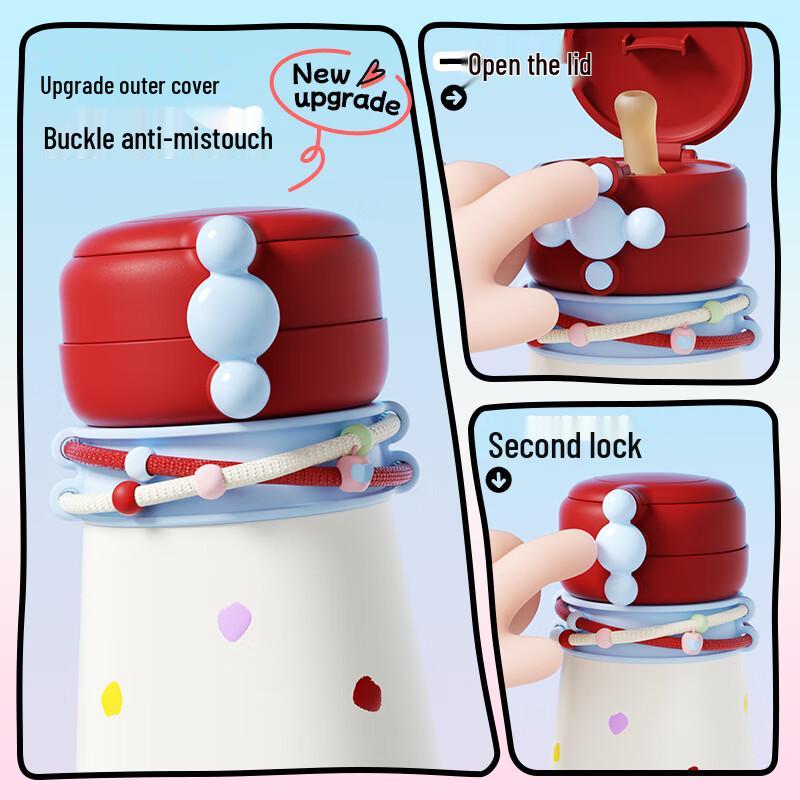 Upgrade outer cover

New upgrade

Buckle anti-mistouch

Open the lid

Second lock