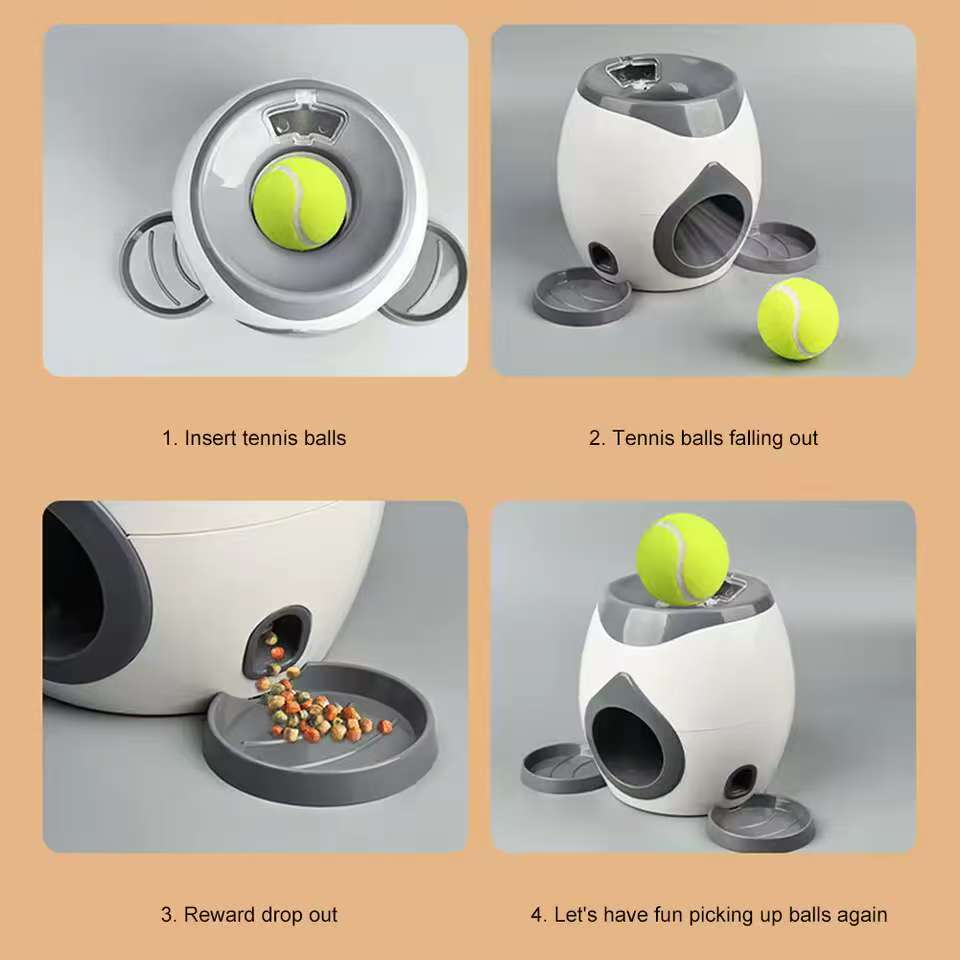 1. Insert tennis balls

2. Tennis balls falling out

3. Reward drop out

4. Let's have fun picking up balls again