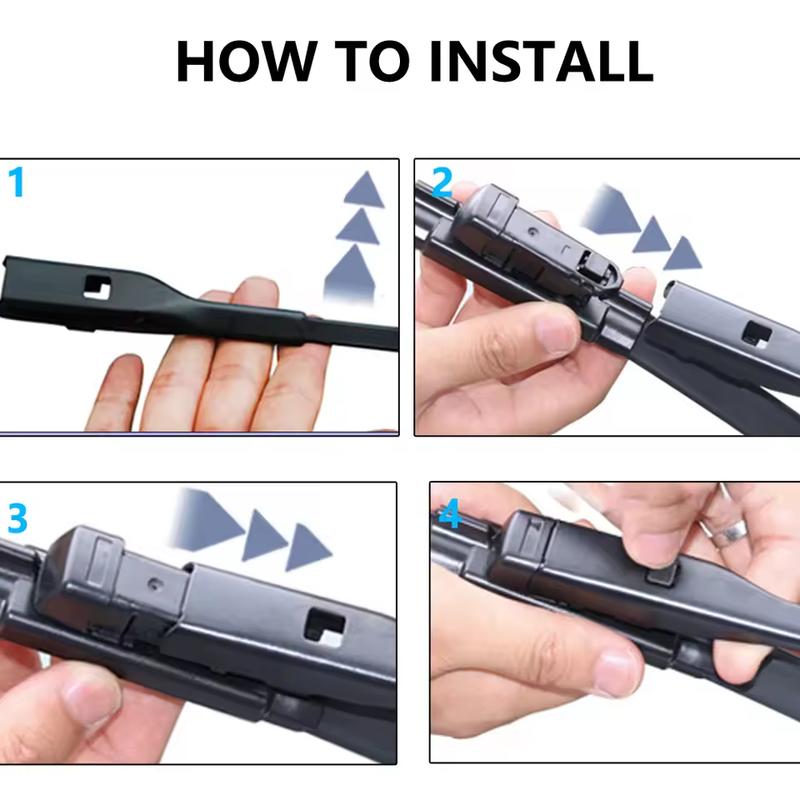 HOW TO INSTALL

1

2

3

4