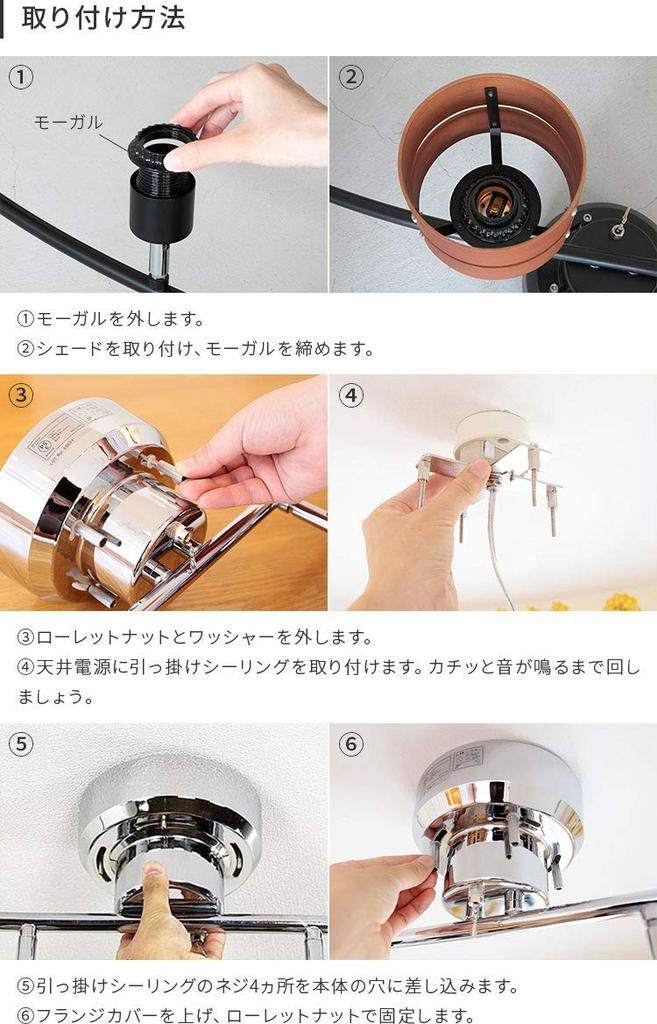 取り付け方法

①

モーガル

②

①モーガルを外します。
②シェードを取り付け、モーガルを締めます。

③

④

③ローレットナットとワッシャーを外します。
④天井電源に引っ掛けシーリングを取り付けます。カチッと音が鳴るまで回しましょう。

⑤

⑥

⑤引っ掛けシーリングのネジ4ヵ所を本体の穴に差し込みます。
⑥フランジカバーを上げ、ローレットナットで固定します。