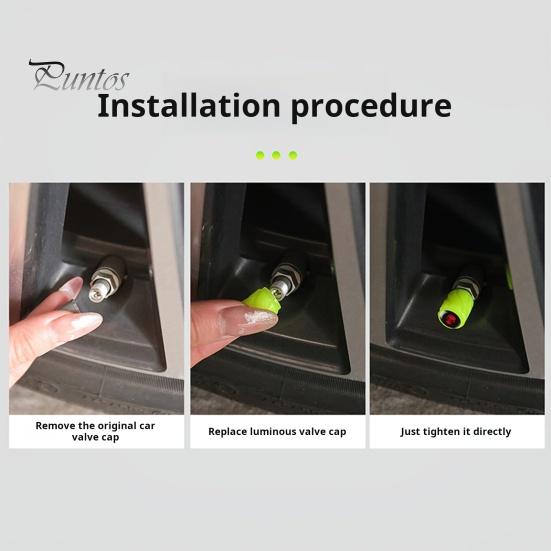 Puntos
Installation procedure

Remove the original car valve cap

Replace luminous valve cap

Just tighten it directly