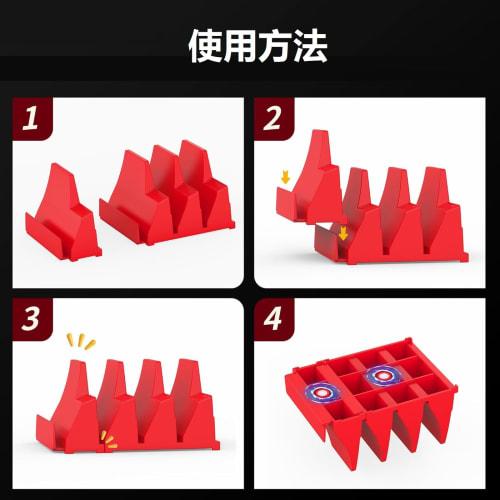 使用方法

1

2

3

4