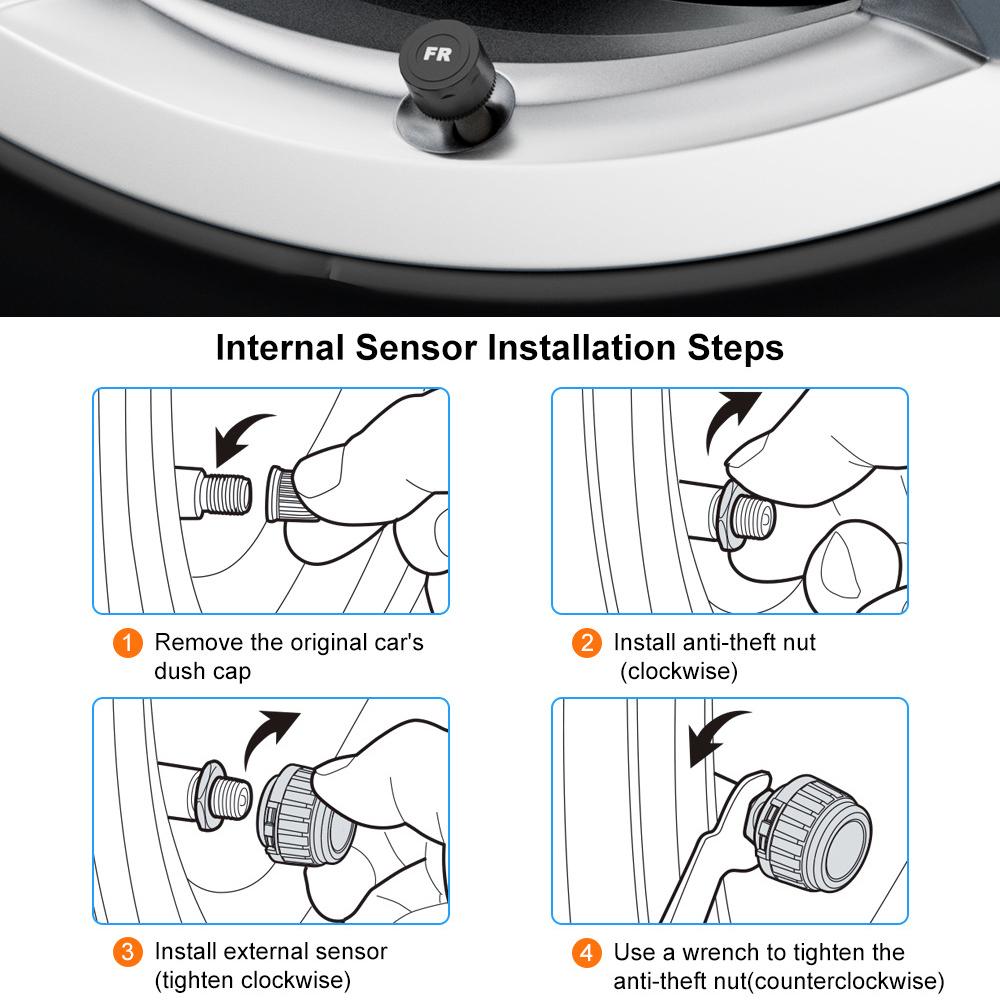 FR

Internal Sensor Installation Steps

1 Remove the original car's dush cap

2 Install anti-theft nut (clockwise)

3 Install external sensor (tighten clockwise)

4 Use a wrench to tighten the anti-theft nut(counterclockwise)