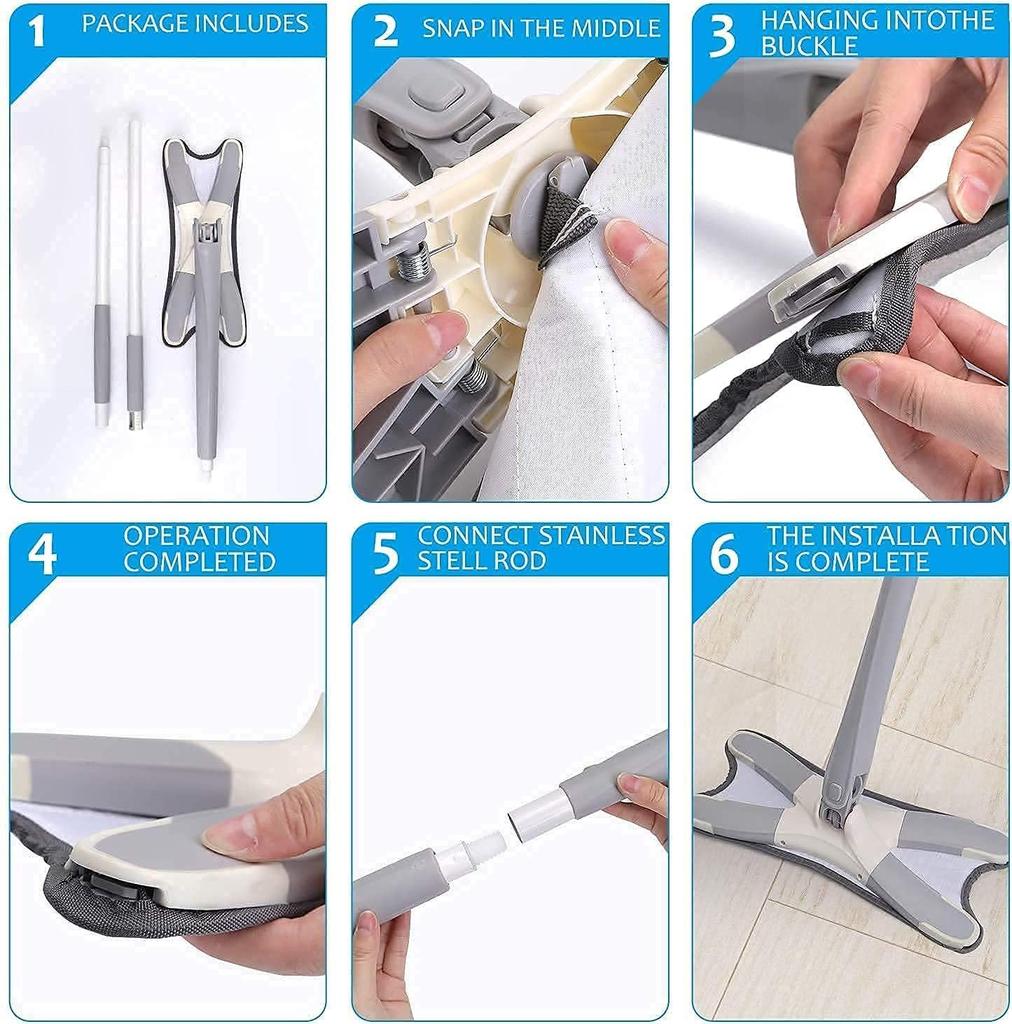 1 PACKAGE INCLUDES

2 SNAP IN THE MIDDLE

3 HANGING INTOTHE BUCKLE

4 OPERATION COMPLETED

5 CONNECT STAINLESS STELL ROD

6 THE INSTALLA TION IS COMPLETE