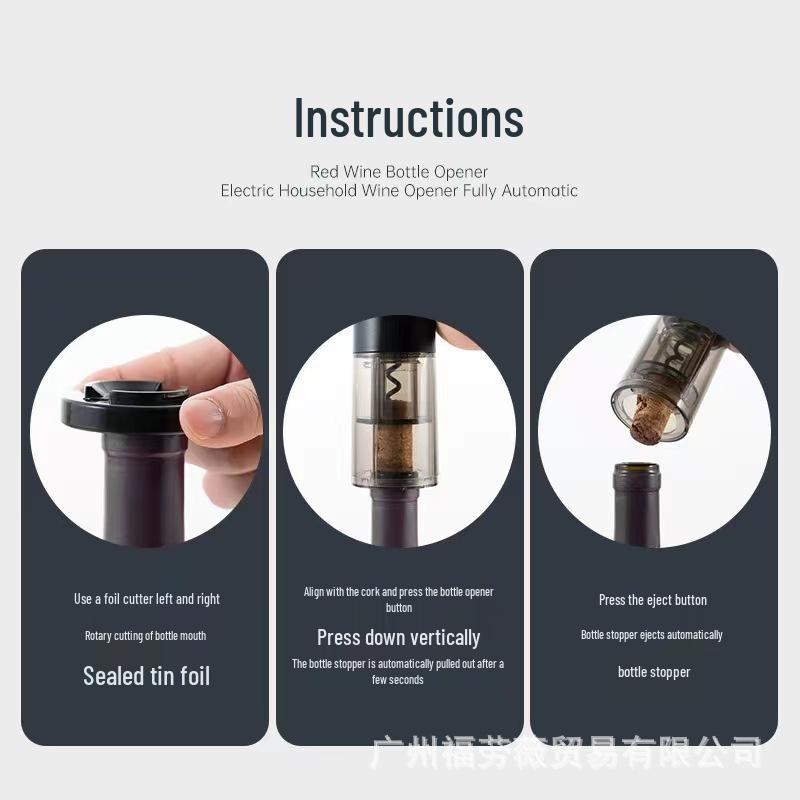 Instructions

Red Wine Bottle Opener
Electric Household Wine Opener Fully Automatic

Use a foil cutter left and right

Rotary cutting of bottle mouth

Sealed tin foil

Align with the cork and press the bottle opener button

Press down vertically

The bottle stopper is automatically pulled out after a few seconds

Press the eject button

Bottle stopper ejects automatically

bottle stopper

广州福芳薇贸易有限公司