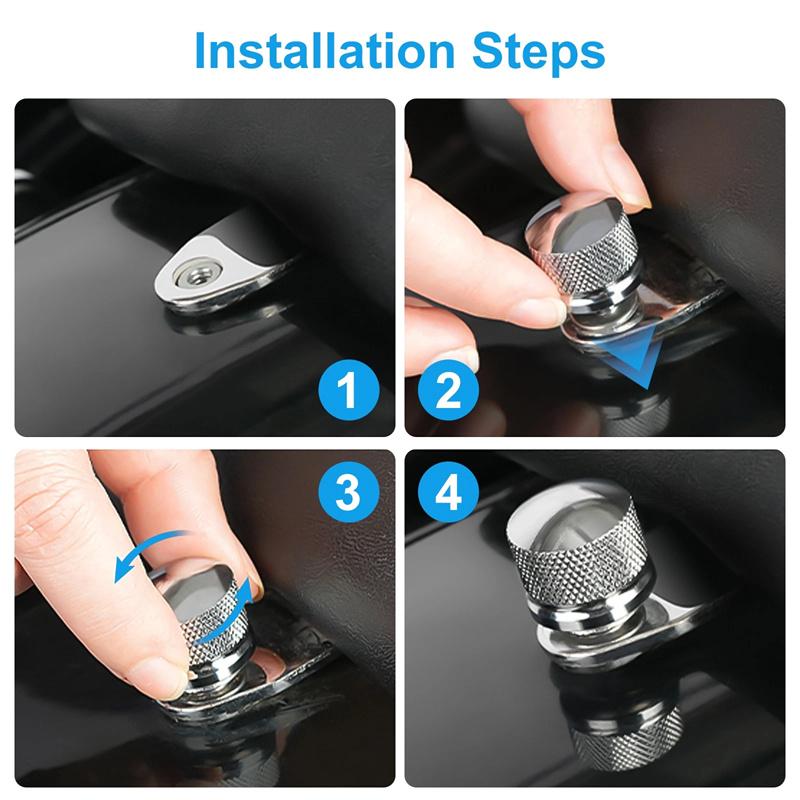 Installation Steps

1

2

3

4