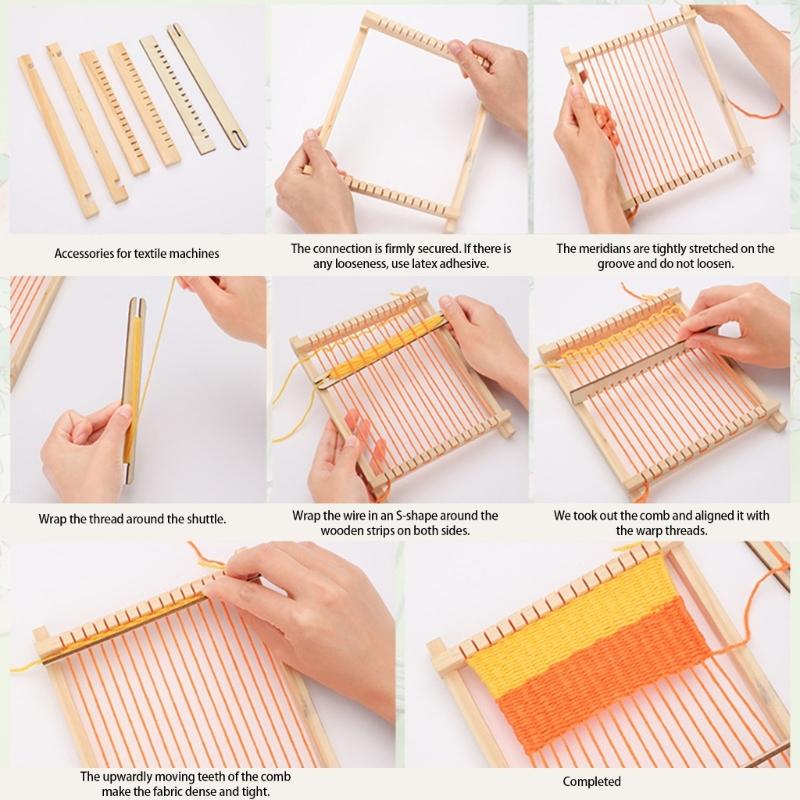 Accessories for textile machines

The connection is firmly secured. If there is any looseness, use latex adhesive.

The meridians are tightly stretched on the groove and do not loosen.

Wrap the thread around the shuttle.

Wrap the wire in an S-shape around the wooden strips on both sides.

We took out the comb and aligned it with the warp threads.

The upwardly moving teeth of the comb make the fabric dense and tight.

Completed