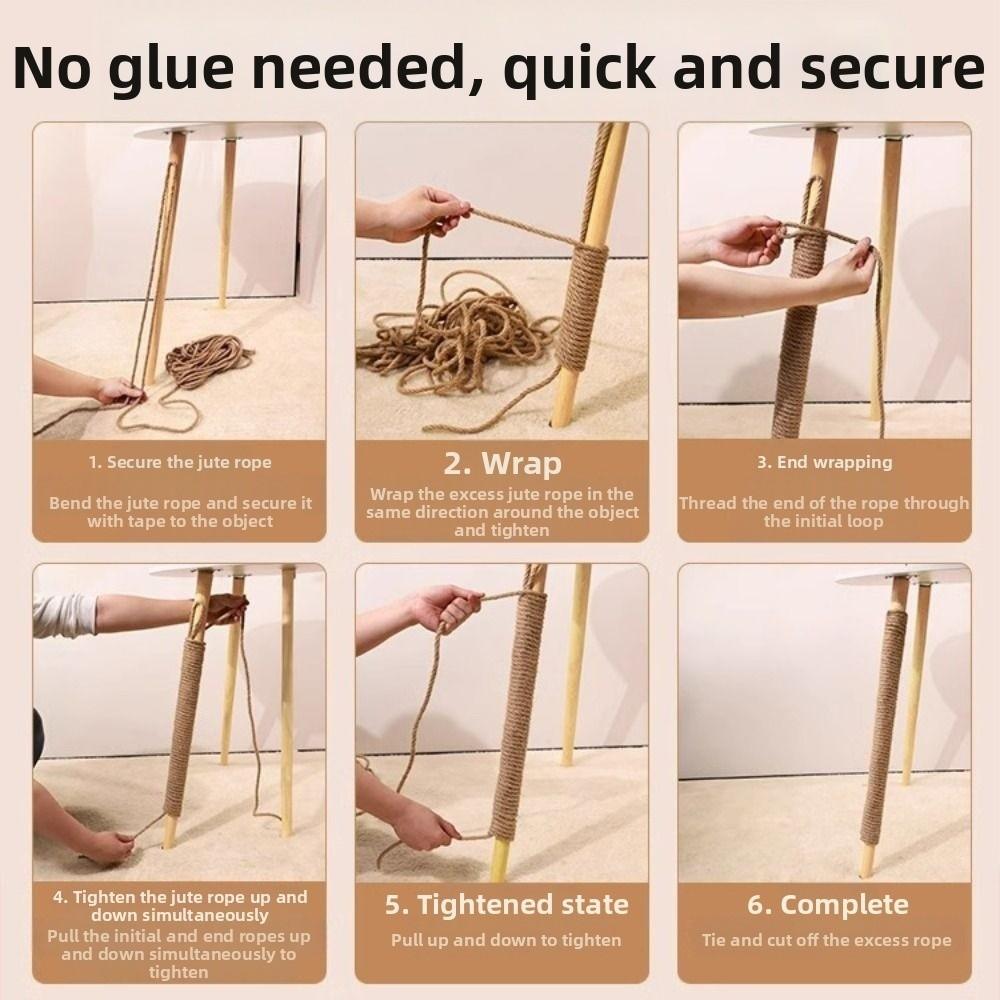 No glue needed, quick and secure

1. Secure the jute rope

Bend the jute rope and secure it with tape to the object

2. Wrap

Wrap the excess jute rope in the same direction around the object and tighten

3. End wrapping

Thread the end of the rope through the initial loop

4. Tighten the jute rope up and down simultaneously

Pull the initial and end ropes up and down simultaneously to tighten

5. Tightened state

Pull up and down to tighten

6. Complete

Tie and cut off the excess rope