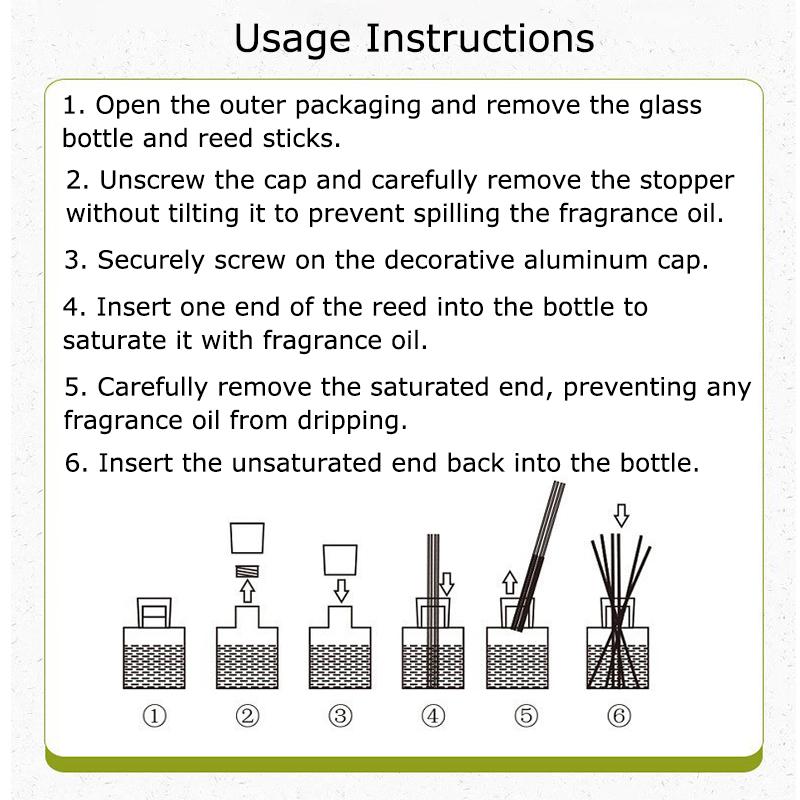 Usage Instructions

1. Open the outer packaging and remove the glass bottle and reed sticks.

2. Unscrew the cap and carefully remove the stopper without tilting it to prevent spilling the fragrance oil.

3. Securely screw on the decorative aluminum cap.

4. Insert one end of the reed into the bottle to saturate it with fragrance oil.

5. Carefully remove the saturated end, preventing any fragrance oil from dripping.

6. Insert the unsaturated end back into the bottle.

① ② ③ ④ ⑤ ⑥